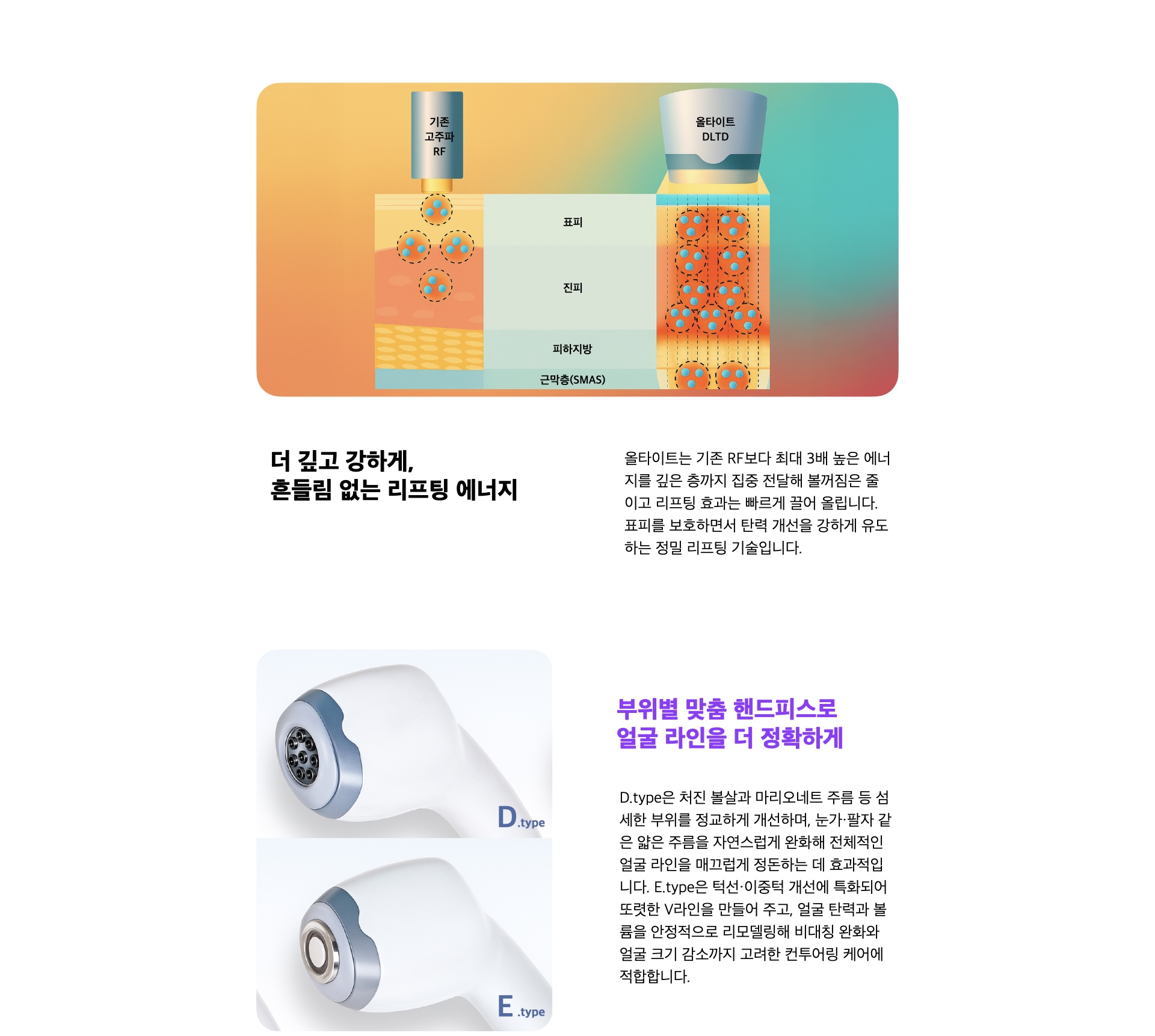 기존
고주파
RF

올타이트
DLTD

표피

진피

피하지방

근막층(SMAS)

더 깊고 강하게,
흔들림 없는 리프팅 에너지

올타이트는 기존 RF보다 최대 3배 높은 에너지를 깊은 층까지 집중 전달해 볼꺼짐은 줄이고 리프팅 효과는 빠르게 끌어 올립니다. 표피를 보호하면서 탄력 개선을 강하게 유도하는 정밀 리프팅 기술입니다.

D.type

E.type

부위별 맞춤 핸드피스로
얼굴 라인을 더 정확하게

D.type은 처진 볼살과 마리오네트 주름 등 섬세한 부위를 정교하게 개선하며, 눈가·팔자 같은 얇은 주름을 자연스럽게 완화해 전체적인 얼굴 라인을 매끄럽게 정돈하는 데 효과적입니다. E.type은 턱선·이중턱 개선에 특화되어 또렷한 V라인을 만들어 주고, 얼굴 탄력과 볼륨을 안정적으로 리모델링해 비대칭 완화와 얼굴 크기 감소까지 고려한 컨투어링 케어에 적합합니다.