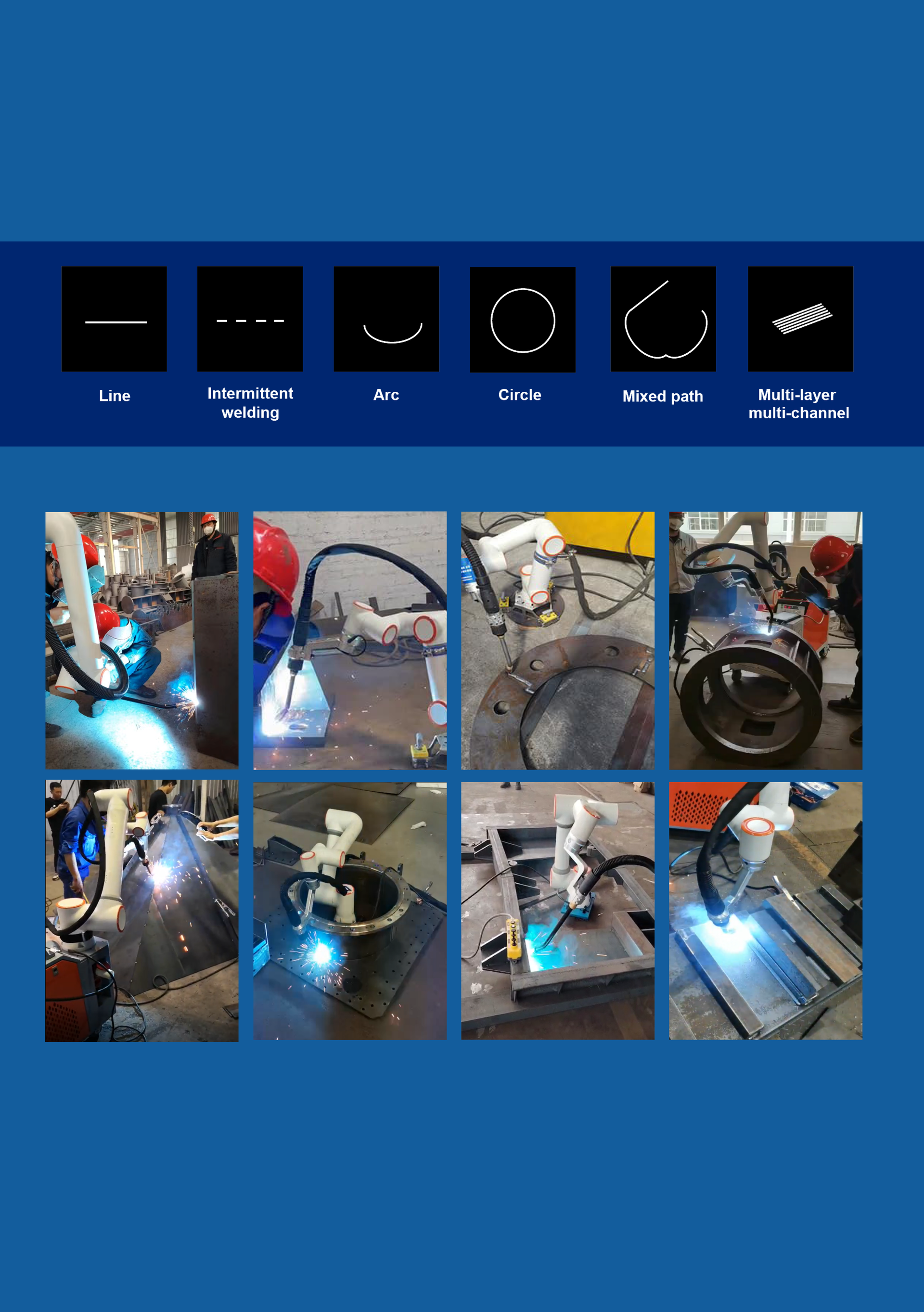 Line

Intermittent welding

Arc

Circle

Mixed path

Multi-layer multi-channel