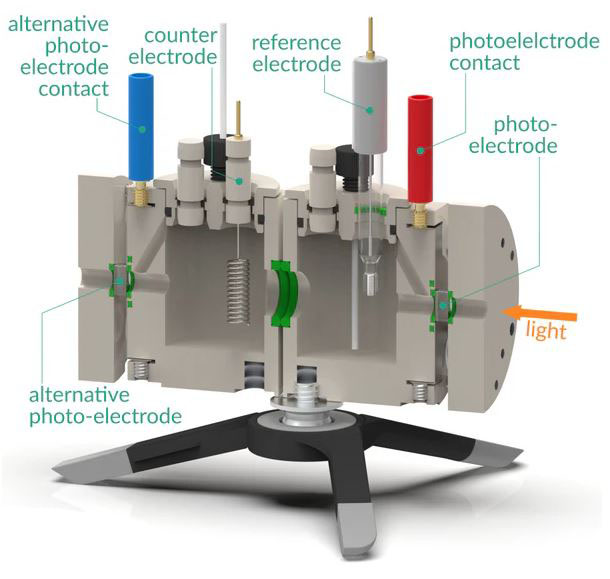 alternative photo-electrode contact

counter electrode

reference electrode

photoelelctrode contact

photo-electrode

light

alternative photo-electrode