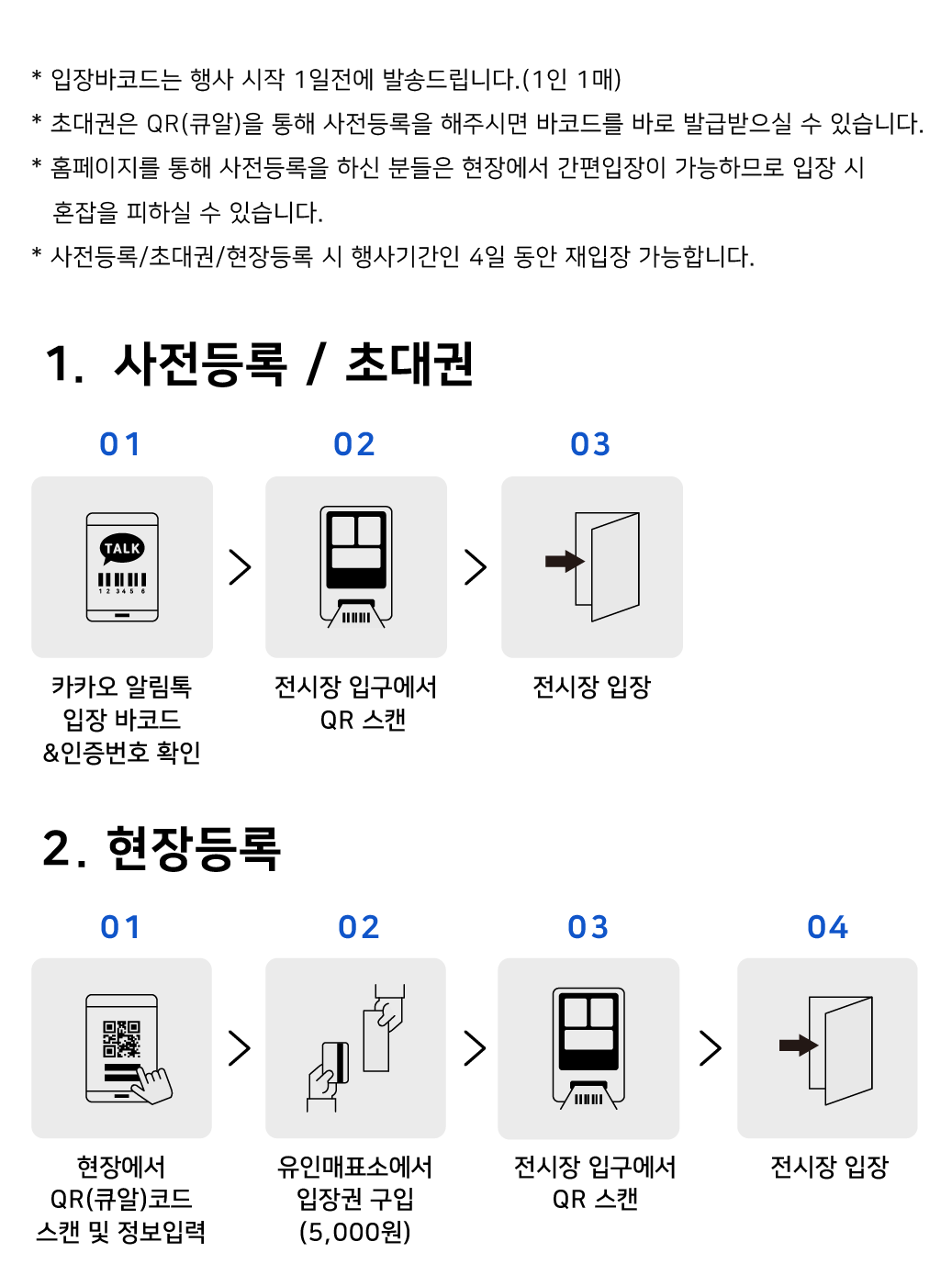 * 입장바코드는 행사 시작 1일전에 발송드립니다.(1인 1매)
* 초대권은 QR(큐알)을 통해 사전등록을 해주시면 바코드를 바로 발급받으실 수 있습니다.
* 홈페이지를 통해 사전등록을 하신 분들은 현장에서 간편입장이 가능하므로 입장 시 혼잡을 피하실 수 있습니다.
* 사전등록/초대권/현장등록 시 행사기간인 4일 동안 재입장 가능합니다.

1. 사전등록 / 초대권

01
TALK
1 2 3 4 5 6
카카오 알림톡
입장 바코드
&인증번호 확인

02
전시장 입구에서
QR 스캔

03
전시장 입장

2. 현장등록

01
현장에서
QR(큐알)코드
스캔 및 정보입력

02
유인매표소에서
입장권 구입
(5,000원)

03
전시장 입구에서
QR 스캔

04
전시장 입장