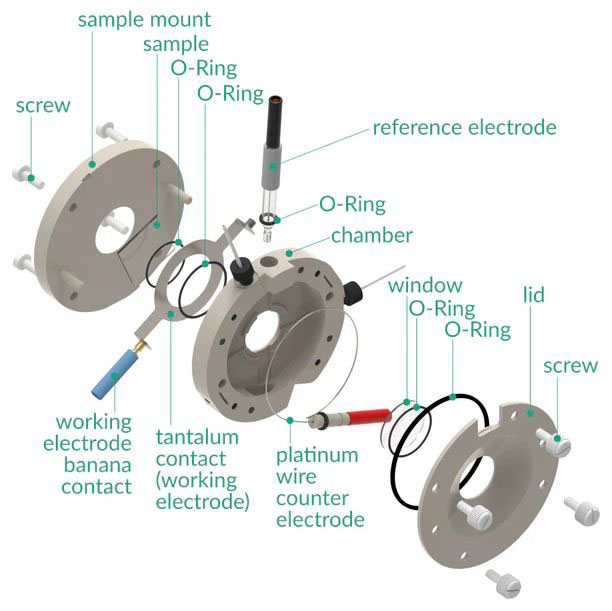 sample mount
sample
O-Ring
O-Ring
screw
reference electrode
O-Ring
chamber
window
O-Ring
O-Ring
lid
screw
working electrode banana contact
tantalum contact (working electrode)
platinum wire counter electrode