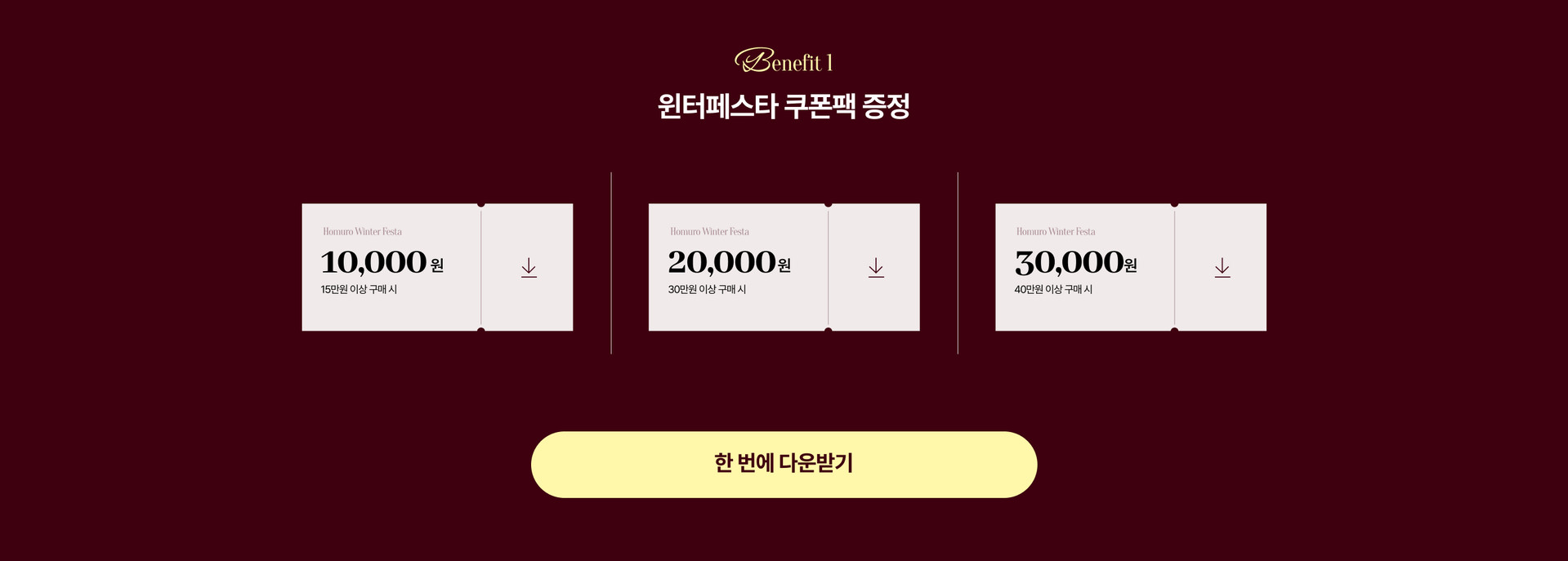 Benefit 1

윈터페스타 쿠폰팩 증정

Homuro Winter Festa
10,000원
15만원 이상 구매 시

Homuro Winter Festa
20,000원
30만원 이상 구매 시

Homuro Winter Festa
30,000원
40만원 이상 구매 시

한 번에 다운받기