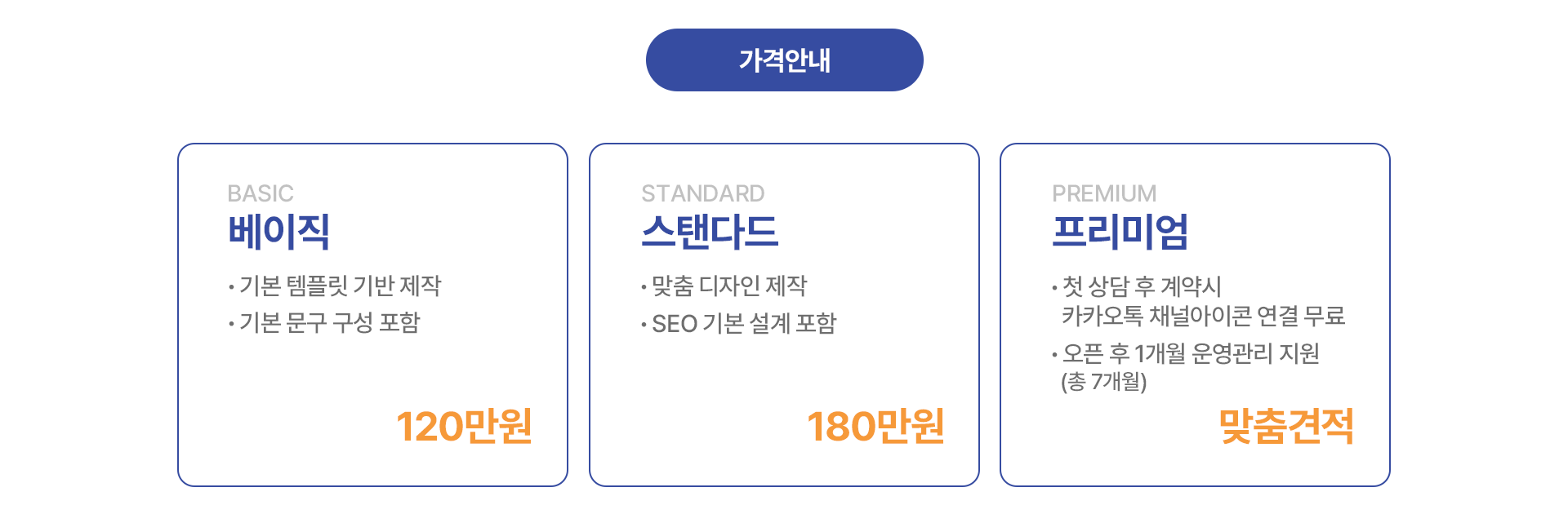 가격안내

BASIC
베이직

• 기본 템플릿 기반 제작
• 기본 문구 구성 포함

120만원

STANDARD
스탠다드

• 맞춤 디자인 제작
• SEO 기본 설계 포함

180만원

PREMIUM
프리미엄

• 첫 상담 후 계약시 카카오톡 채널아이콘 연결 무료
• 오픈 후 1개월 운영관리 지원 (총 7개월)

맞춤견적