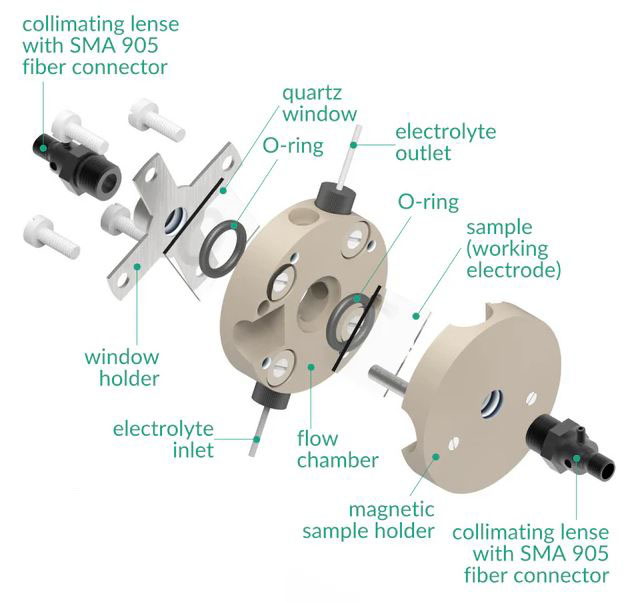 collimating lense with SMA 905 fiber connector

quartz window

O-ring

electrolyte outlet

O-ring

sample (working electrode)

window holder

electrolyte inlet

flow chamber

magnetic sample holder

collimating lense with SMA 905 fiber connector