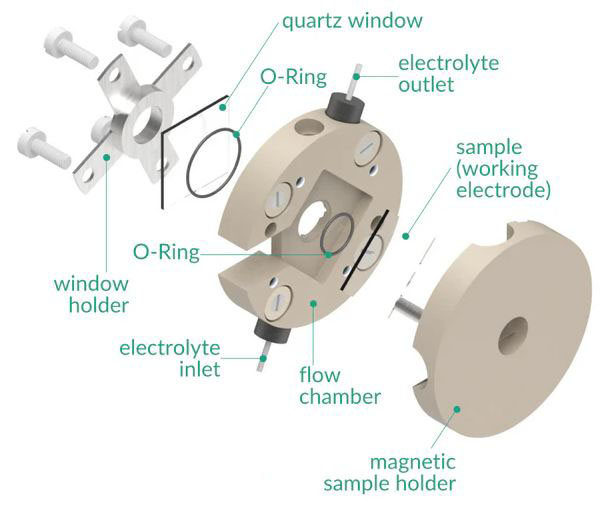 quartz window

O-Ring

electrolyte outlet

sample (working electrode)

O-Ring

window holder

electrolyte inlet

flow chamber

magnetic sample holder