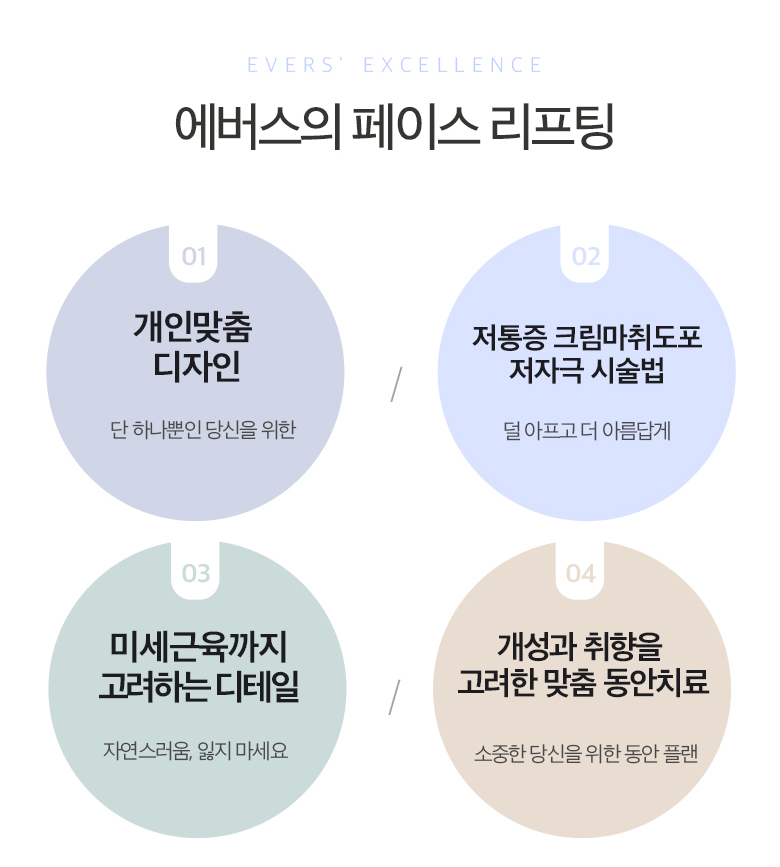 EVERS' EXCELLENCE

에버스의 페이스 리프팅

01

개인맞춤
디자인

단 하나뿐인 당신을 위한

/

02

저통증 크림마취도포
저자극 시술법

덜 아프고 더 아름답게

03

미세근육까지
고려하는 디테일

자연스러움, 잃지 마세요

/

04

개성과 취향을
고려한 맞춤 동안치료

소중한 당신을 위한 동안 플랜