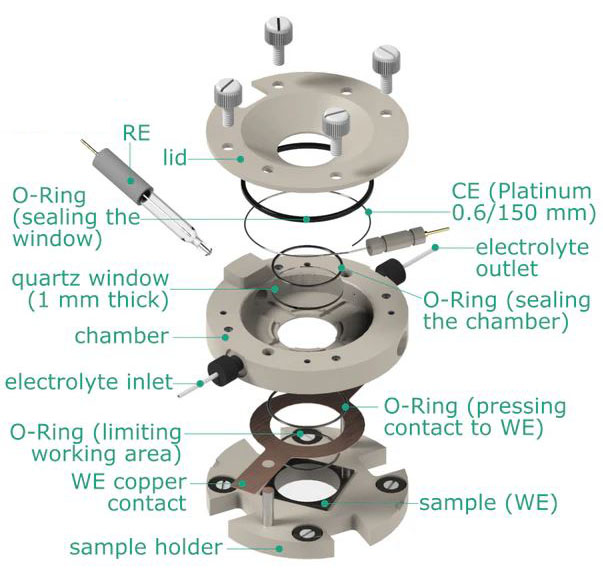 RE

lid

O-Ring (sealing the window)

CE (Platinum 0.6/150 mm)

electrolyte outlet

quartz window (1 mm thick)

O-Ring (sealing the chamber)

chamber

electrolyte inlet

O-Ring (pressing contact to WE)

O-Ring (limiting working area)

WE copper contact

sample (WE)

sample holder