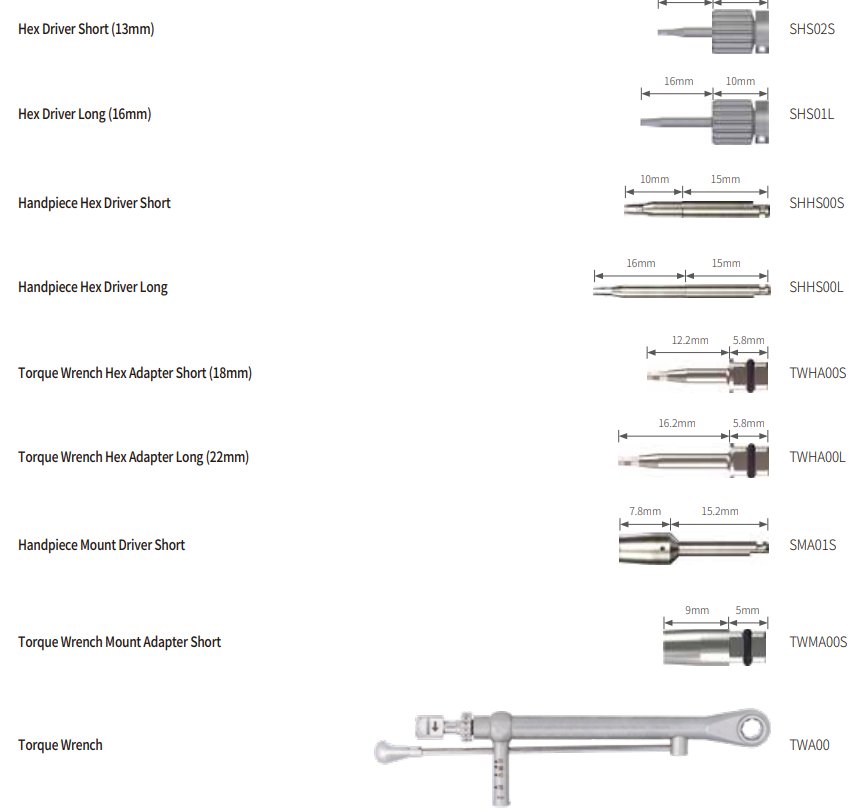 Hex Driver Short (13mm) SHS02S

Hex Driver Long (16mm) 16mm 10mm SHS01L

Handpiece Hex Driver Short 10mm 15mm SHHS00S

Handpiece Hex Driver Long 16mm 15mm SHHS00L

Torque Wrench Hex Adapter Short (18mm) 12.2mm 5.8mm TWHA00S

Torque Wrench Hex Adapter Long (22mm) 16.2mm 5.8mm TWHA00L

Handpiece Mount Driver Short 7.8mm 15.2mm SMA01S

Torque Wrench Mount Adapter Short 9mm 5mm TWMA00S

Torque Wrench TWA00