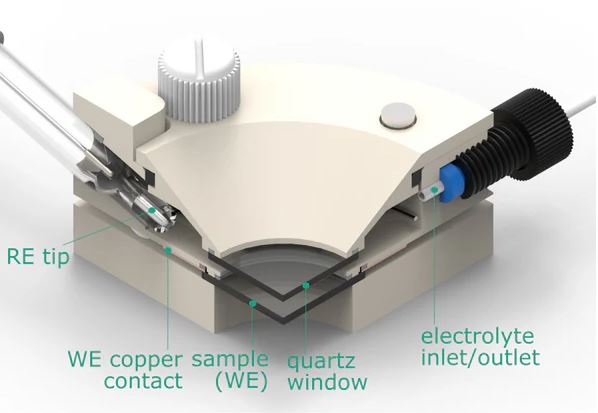 RE tip

WE copper contact

sample (WE)

quartz window

electrolyte inlet/outlet