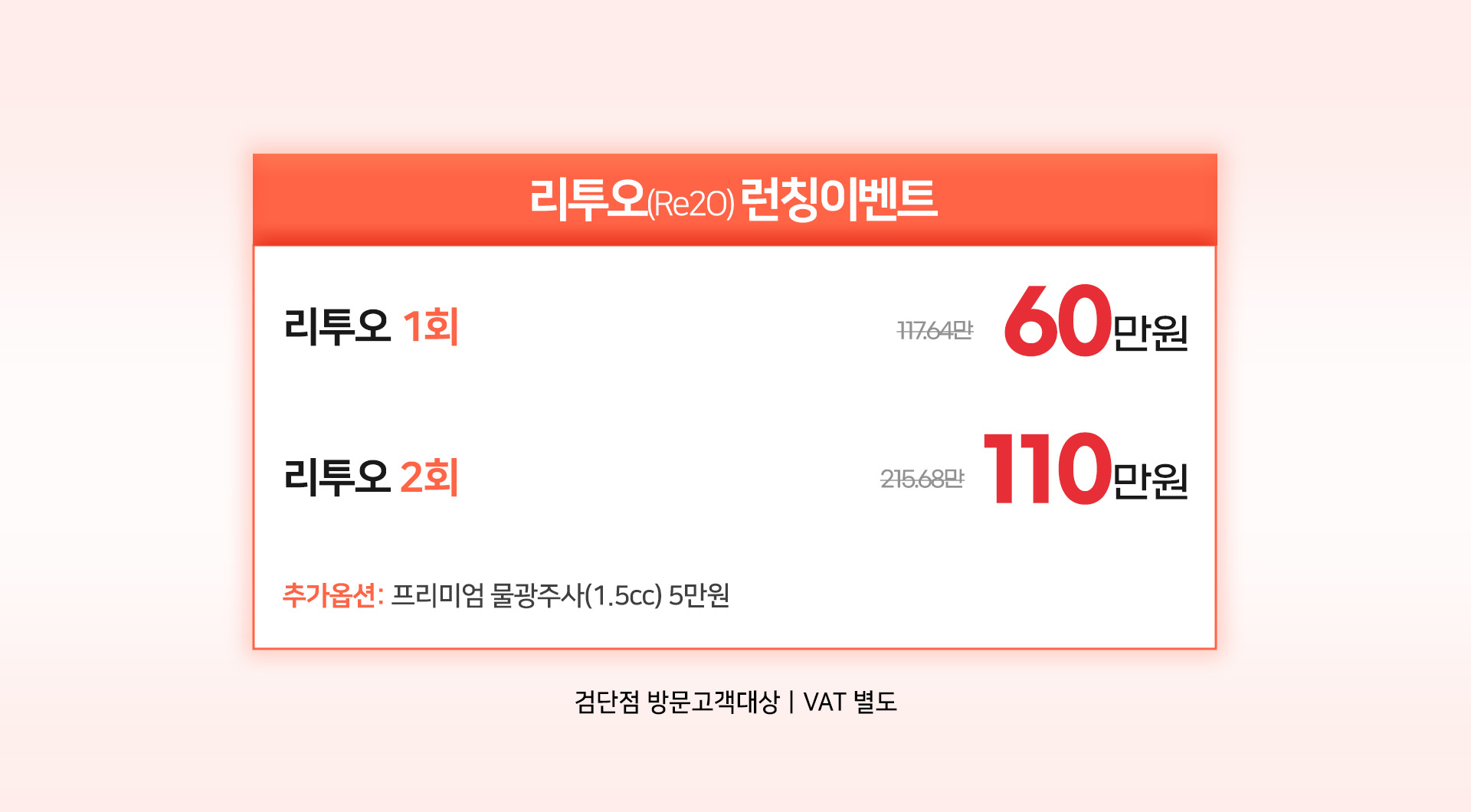 리투오(Re2O) 런칭이벤트

리투오 1회 117.64만 60만원

리투오 2회 215.68만 110만원

추가옵션: 프리미엄 물광주사(1.5cc) 5만원

검단점 방문고객대상 | VAT 별도