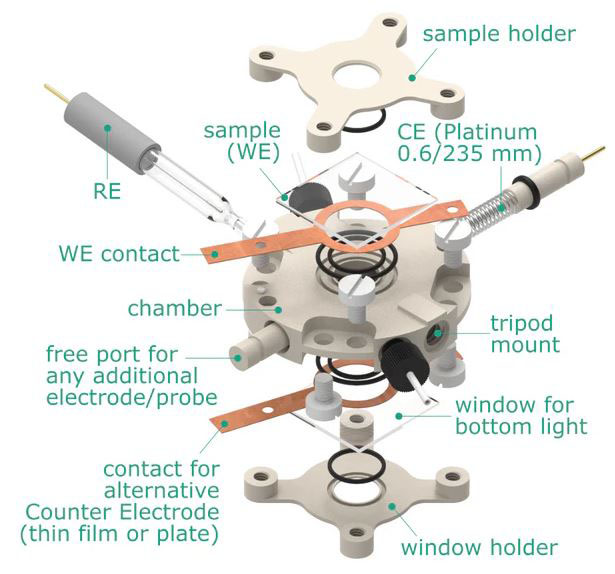 sample holder

sample (WE)

CE (Platinum 0.6/235 mm)

RE

WE contact

chamber

tripod mount

free port for any additional electrode/probe

window for bottom light

contact for alternative Counter Electrode (thin film or plate)

window holder