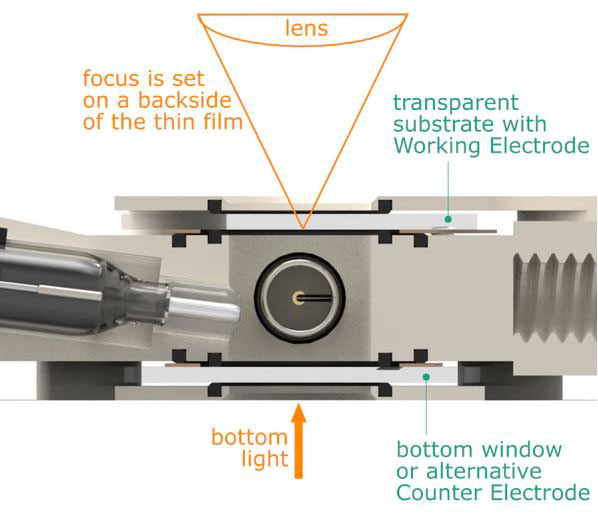 lens

focus is set on a backside of the thin film

transparent substrate with Working Electrode

bottom light

bottom window or alternative Counter Electrode