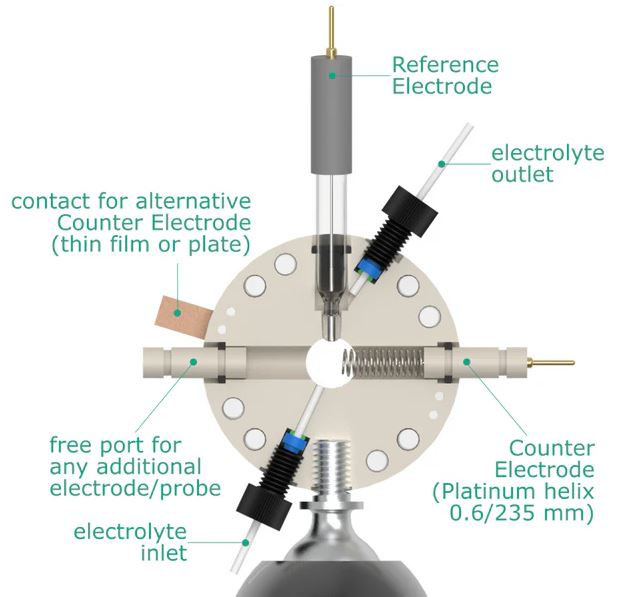 Reference Electrode

electrolyte outlet

contact for alternative Counter Electrode (thin film or plate)

free port for any additional electrode/probe

Counter Electrode (Platinum helix 0.6/235 mm)

electrolyte inlet