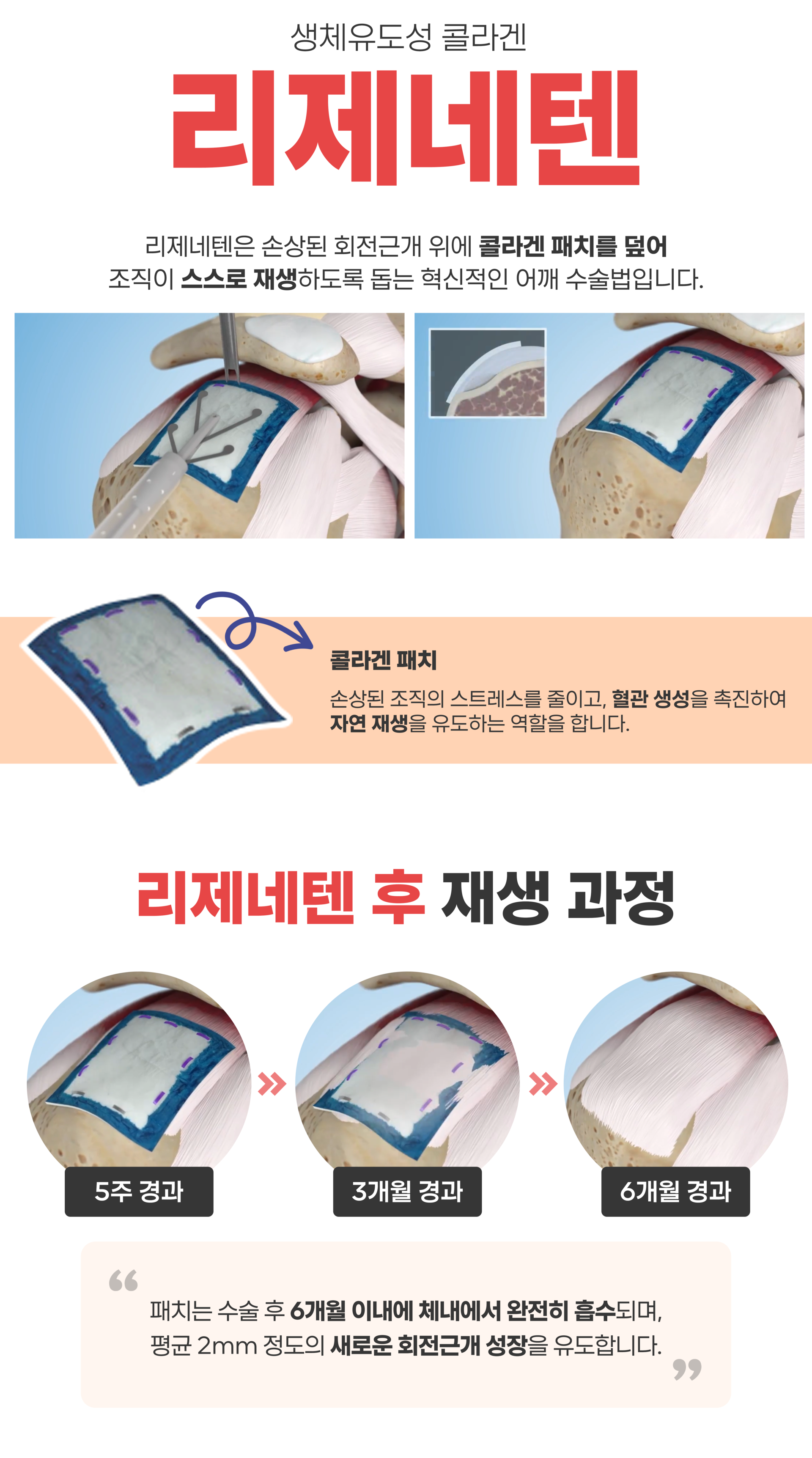 생체유도성 콜라겐

리제네텐

리제네텐은 손상된 회전근개 위에 콜라겐 패치를 덮어 조직이 스스로 재생하도록 돕는 혁신적인 어깨 수술법입니다.

콜라겐 패치

손상된 조직의 스트레스를 줄이고, 혈관 생성을 촉진하여 자연 재생을 유도하는 역할을 합니다.

리제네텐 후 재생 과정

5주 경과

3개월 경과

6개월 경과

패치는 수술 후 6개월 이내에 체내에서 완전히 흡수되며, 평균 2mm 정도의 새로운 회전근개 성장을 유도합니다.