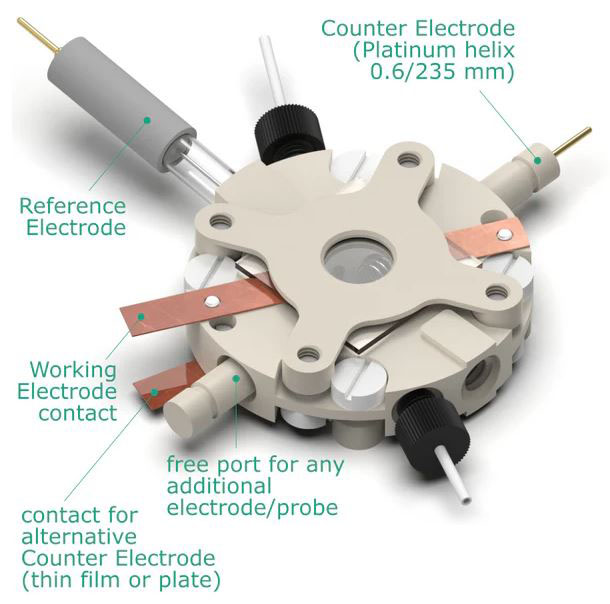 Counter Electrode
(Platinum helix
0.6/235 mm)

Reference
Electrode

Working
Electrode
contact

free port for any
additional
electrode/probe

contact for
alternative
Counter Electrode
(thin film or plate)