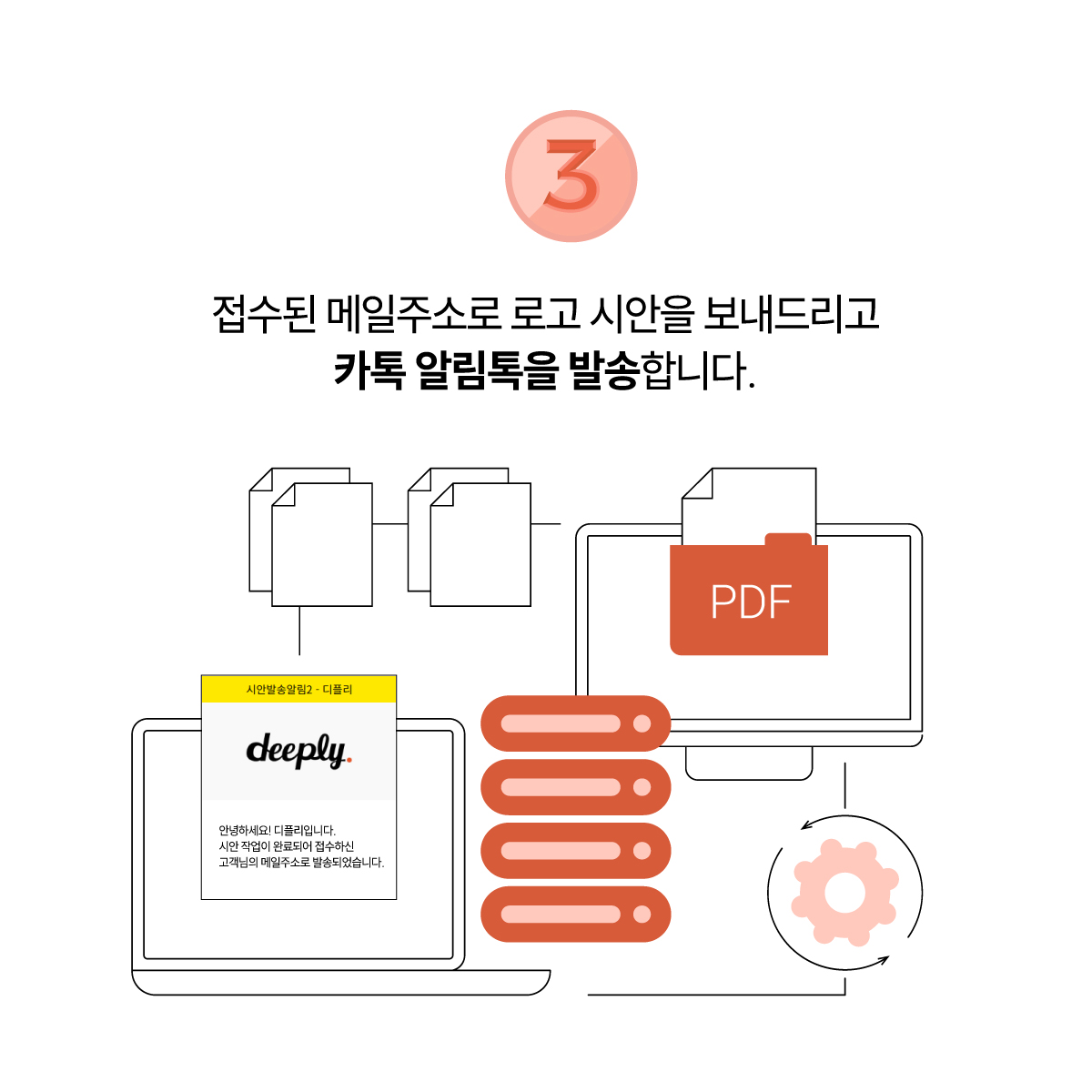 3

접수된 메일주소로 로고 시안을 보내드리고
카톡 알림톡을 발송합니다.

PDF

시안발송알림2 - 디플리

deeply.

안녕하세요! 디플리입니다.
시안 작업이 완료되어 접수하신
고객님의 메일주소로 발송되었습니다.