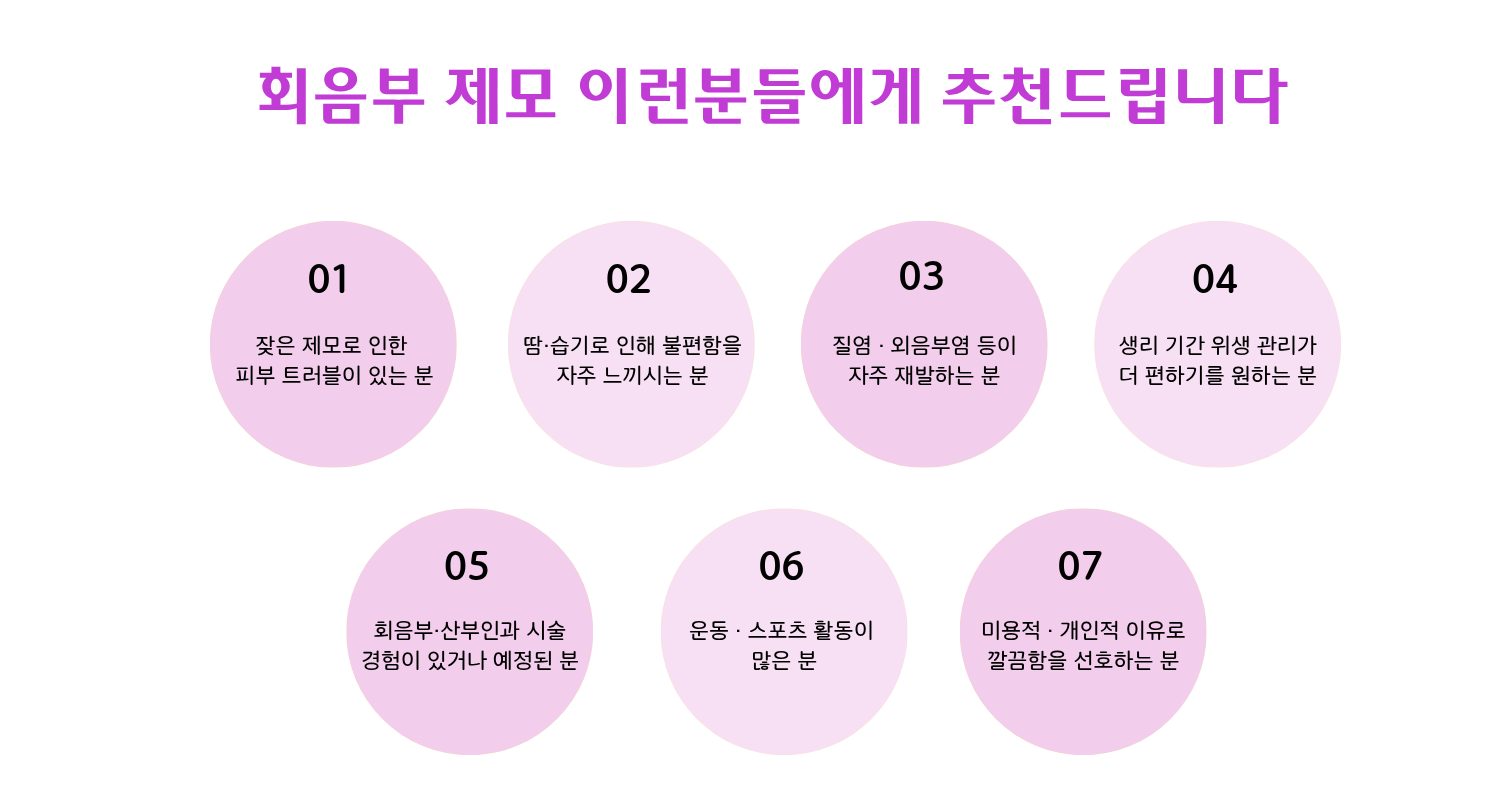 회음부 제모 이런분들에게 추천드립니다

01

잦은 제모로 인한
피부 트러블이 있는 분

02

땀·습기로 인해 불편함을
자주 느끼시는 분

03

질염 · 외음부염 등이
자주 재발하는 분

04

생리 기간 위생 관리가
더 편하기를 원하는 분

05

회음부·산부인과 시술
경험이 있거나 예정된 분

06

운동 · 스포츠 활동이
많은 분

07

미용적 · 개인적 이유로
깔끔함을 선호하는 분