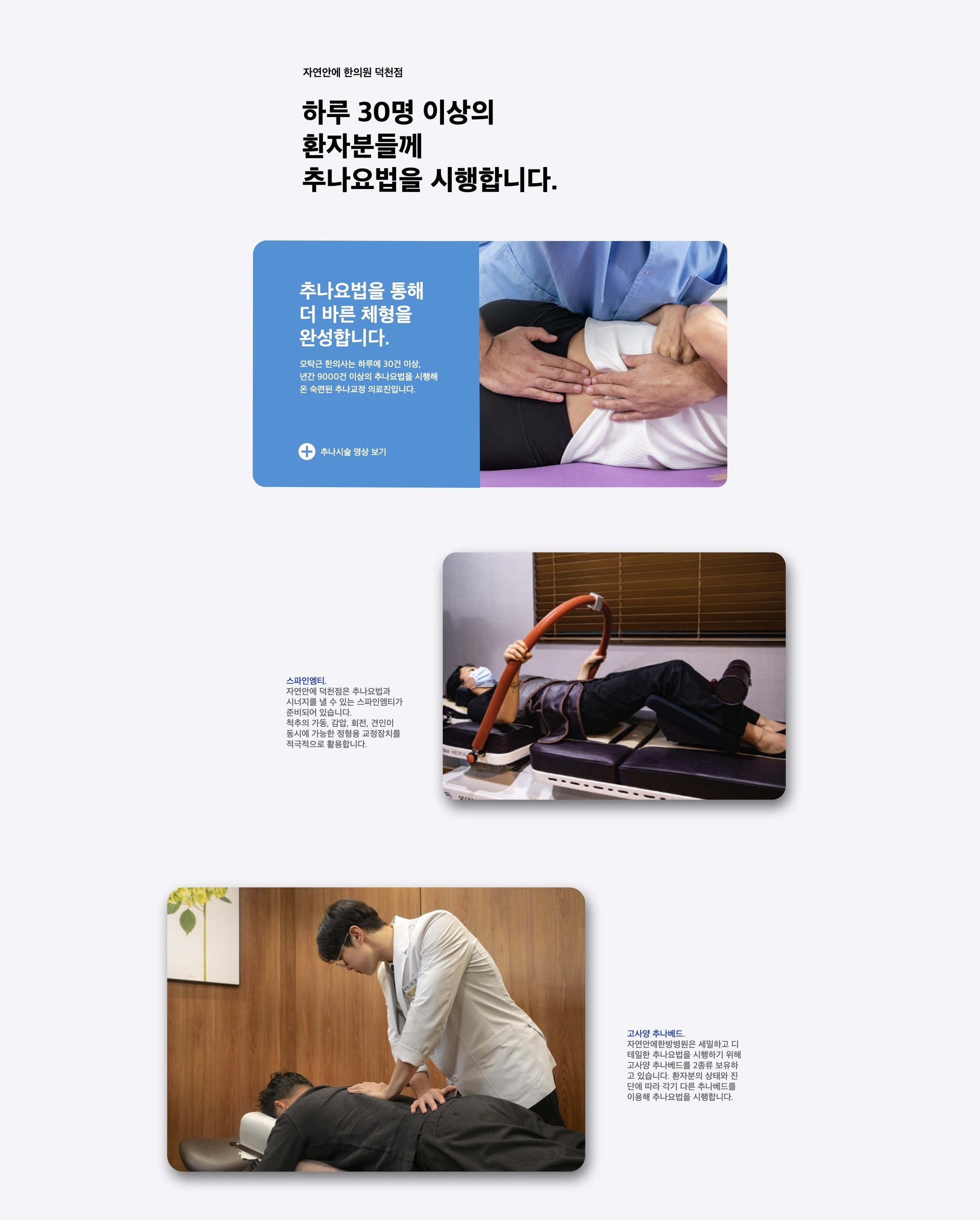 자연안에 한의원 덕천점

하루 30명 이상의
환자분들께
추나요법을 시행합니다.

추나요법을 통해
더 바른 체형을
완성합니다.

오탁근 한의사는 하루에 30건 이상,
년간 9000건 이상의 추나요법을 시행해
온 숙련된 추나교정 의료진입니다.

추나시술 영상 보기

스파인엠티.
자연안에 덕천점은 추나요법과
시너지를 낼 수 있는 스파인엠티가
준비되어 있습니다.
척추의 가동, 감압, 회전, 견인이
동시에 가능한 정형용 교정장치를
적극적으로 활용합니다.

고사양 추나베드.
자연안에한방병원은 세밀하고 디테일한 추나요법을 시행하기 위해 고사양 추나베드를 2종류 보유하고 있습니다. 환자분의 상태와 진단에 따라 각기 다른 추나베드를 이용해 추나요법을 시행합니다.