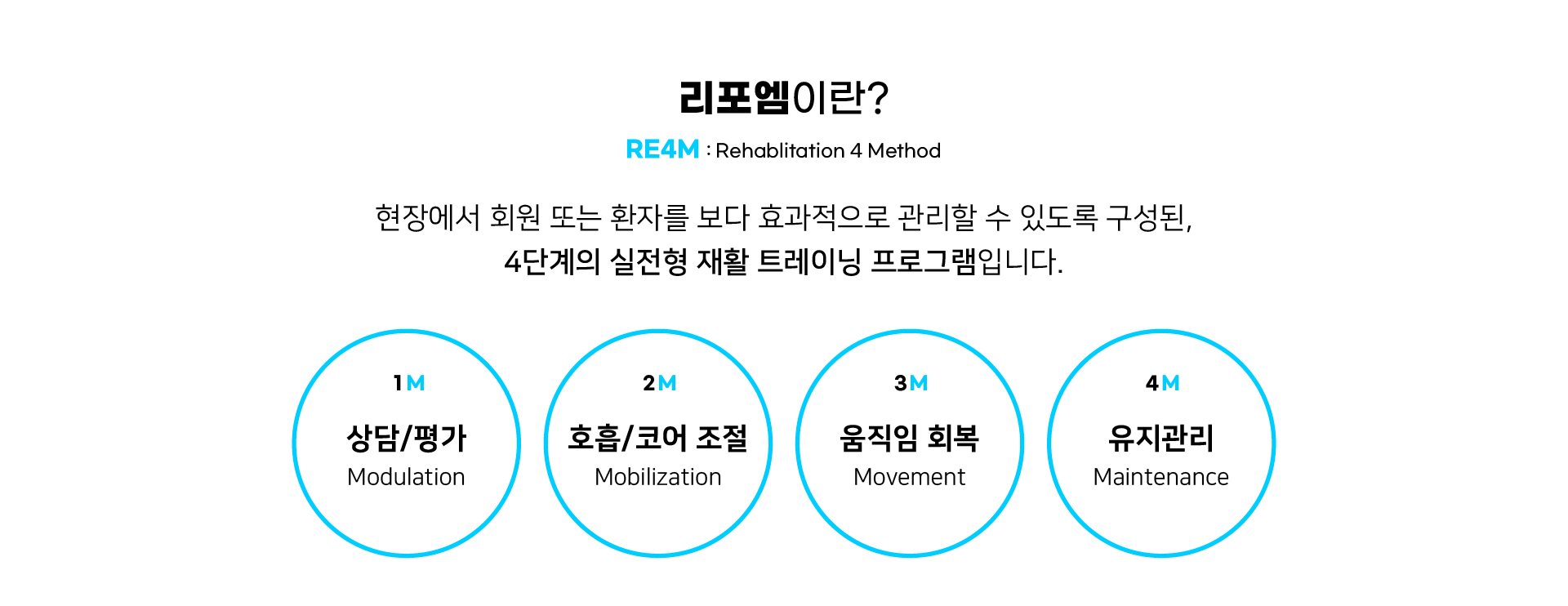 리포엠이란?

RE4M : Rehablitation 4 Method

현장에서 회원 또는 환자를 보다 효과적으로 관리할 수 있도록 구성된, 4단계의 실전형 재활 트레이닝 프로그램입니다.

1M
상담/평가
Modulation

2M
호흡/코어 조절
Mobilization

3M
움직임 회복
Movement

4M
유지관리
Maintenance