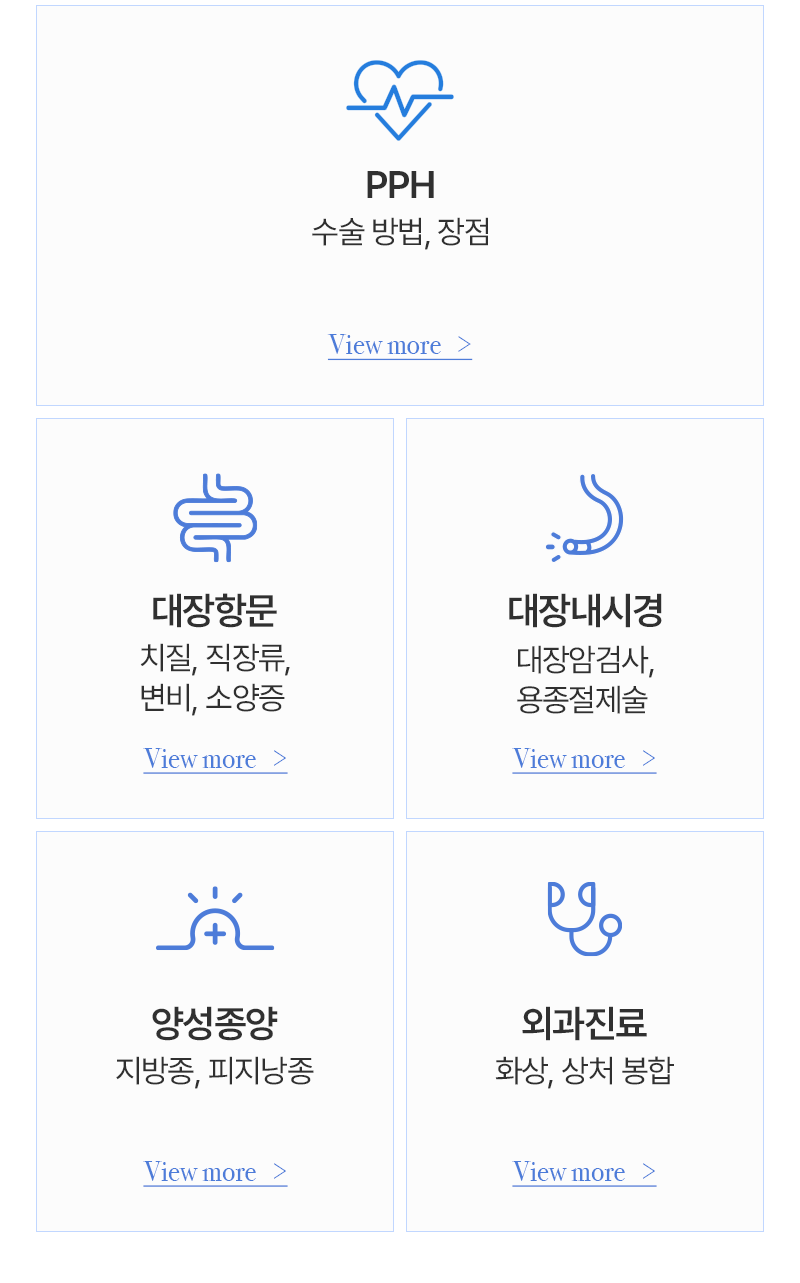 PPH
수술 방법, 장점

View more >

대장항문
치질, 직장류,
변비, 소양증

View more >

대장내시경
대장암검사,
용종절제술

View more >

양성종양
지방종, 피지낭종

View more >

외과진료
화상, 상처 봉합

View more >