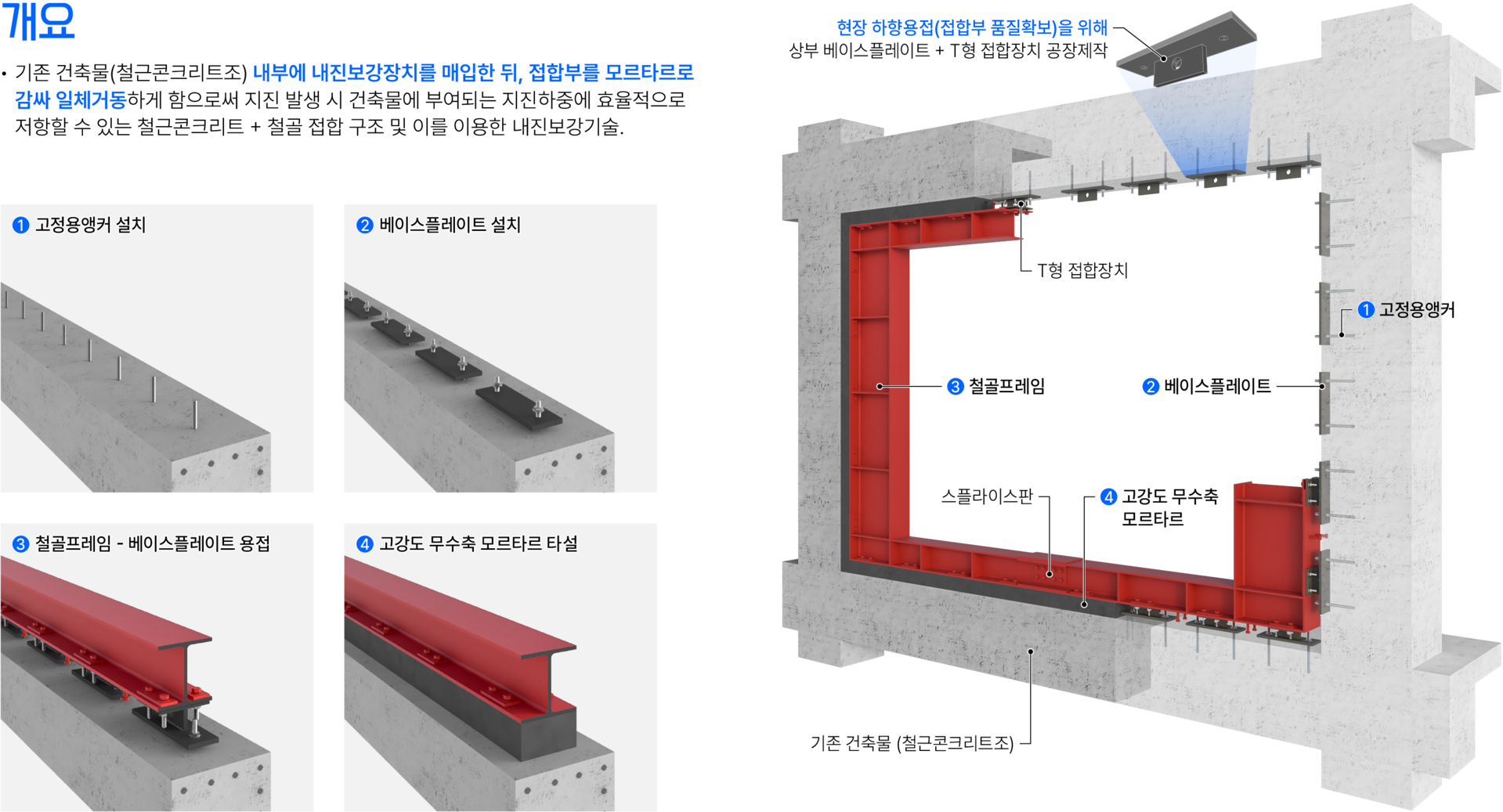 개요

• 기존 건축물(철근콘크리트조) 내부에 내진보강장치를 매입한 뒤, 접합부를 모르타르로 감싸 일체거동하게 함으로써 지진 발생 시 건축물에 부여되는 지진하중에 효율적으로 저항할 수 있는 철근콘크리트 + 철골 접합 구조 및 이를 이용한 내진보강기술.

1 고정용앵커 설치

2 베이스플레이트 설치

3 철골프레임 - 베이스플레이트 용접

4 고강도 무수축 모르타르 타설

현장 하향용접(접합부 품질확보)을 위해
상부 베이스플레이트 + T형 접합장치 공장제작

T형 접합장치

1 고정용앵커

3 철골프레임

2 베이스플레이트

스플라이스판

4 고강도 무수축 모르타르

기존 건축물 (철근콘크리트조)