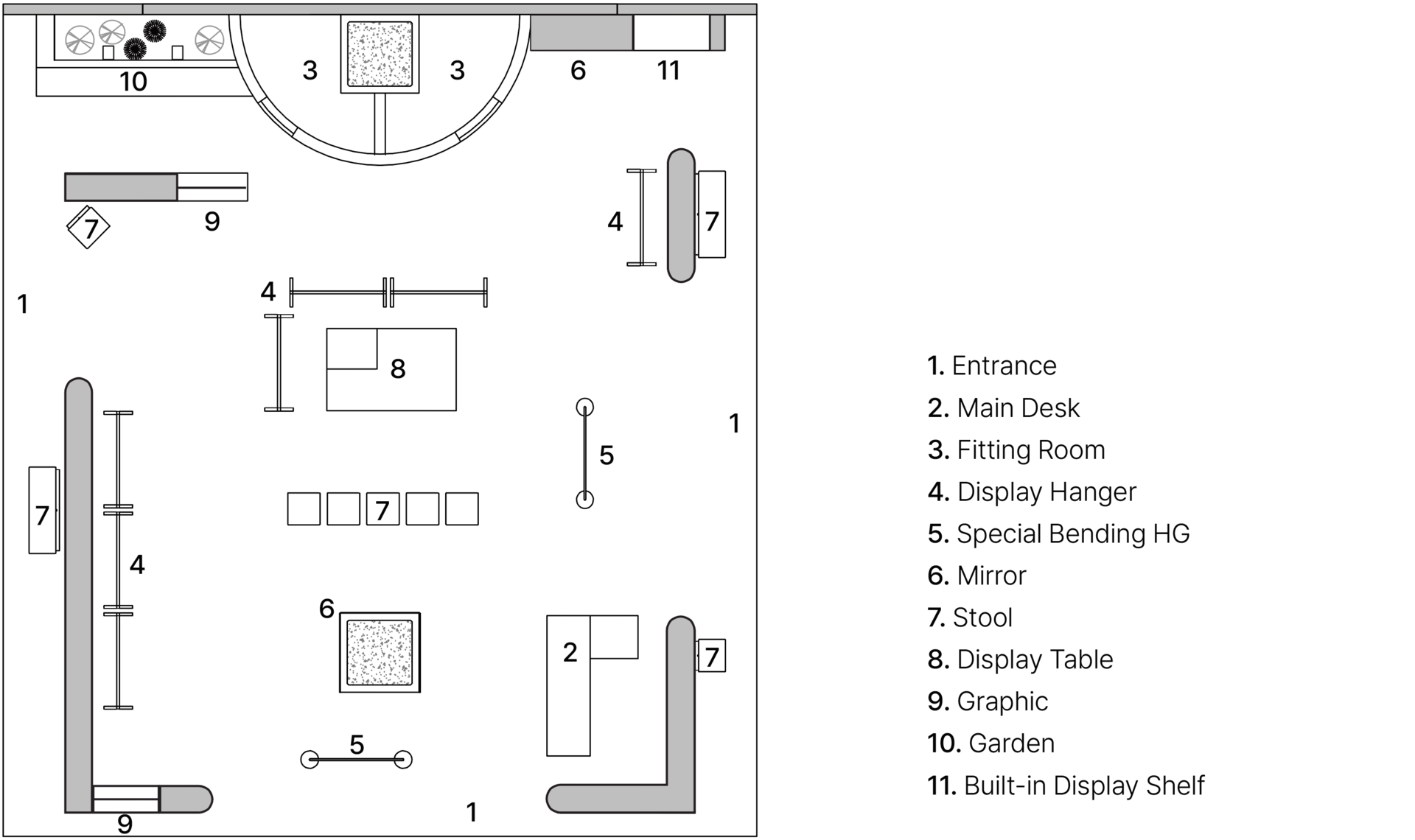 10
3
3
6
11
7
9
4
7
1
4
8
1
5
7
7
4
6
2
7
5
9
1

1. Entrance
2. Main Desk
3. Fitting Room
4. Display Hanger
5. Special Bending HG
6. Mirror
7. Stool
8. Display Table
9. Graphic
10. Garden
11. Built-in Display Shelf