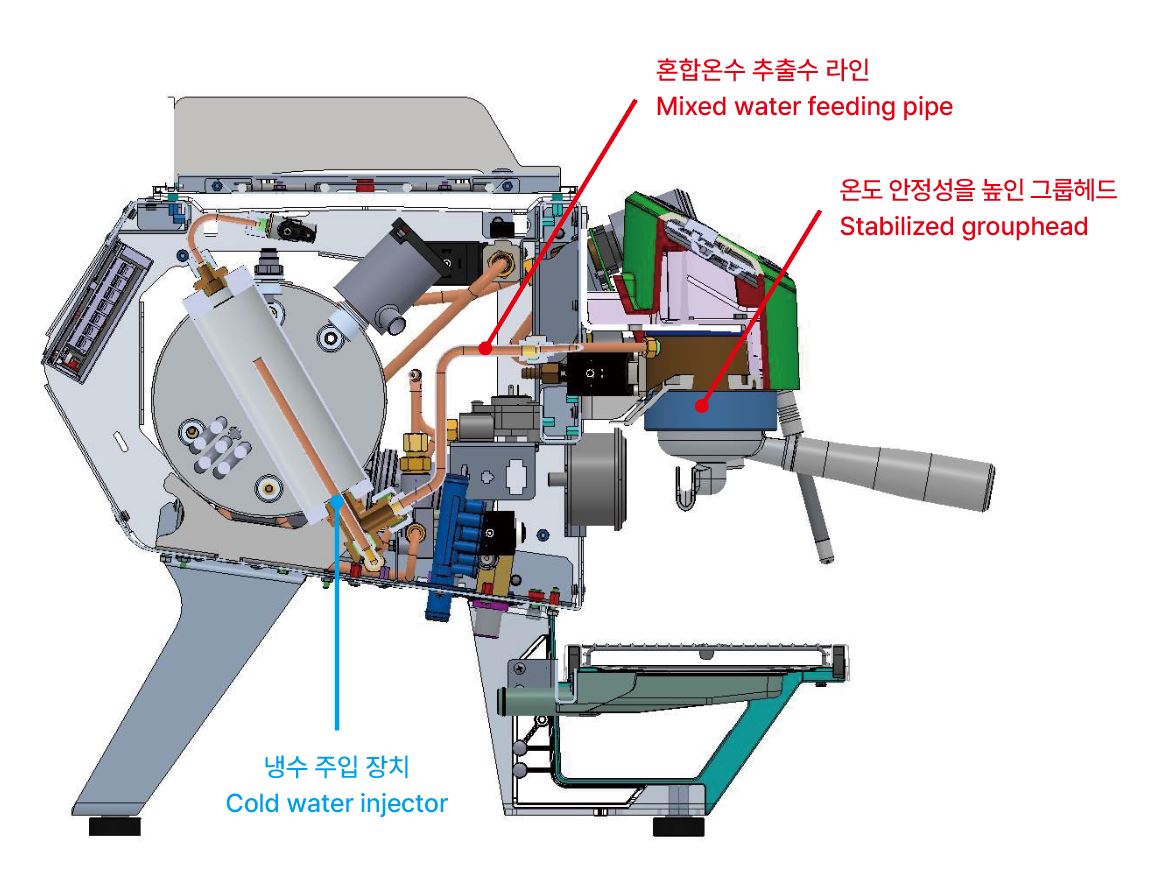 혼합온수 추출수 라인
Mixed water feeding pipe

온도 안정성을 높인 그룹헤드
Stabilized grouphead

냉수 주입 장치
Cold water injector