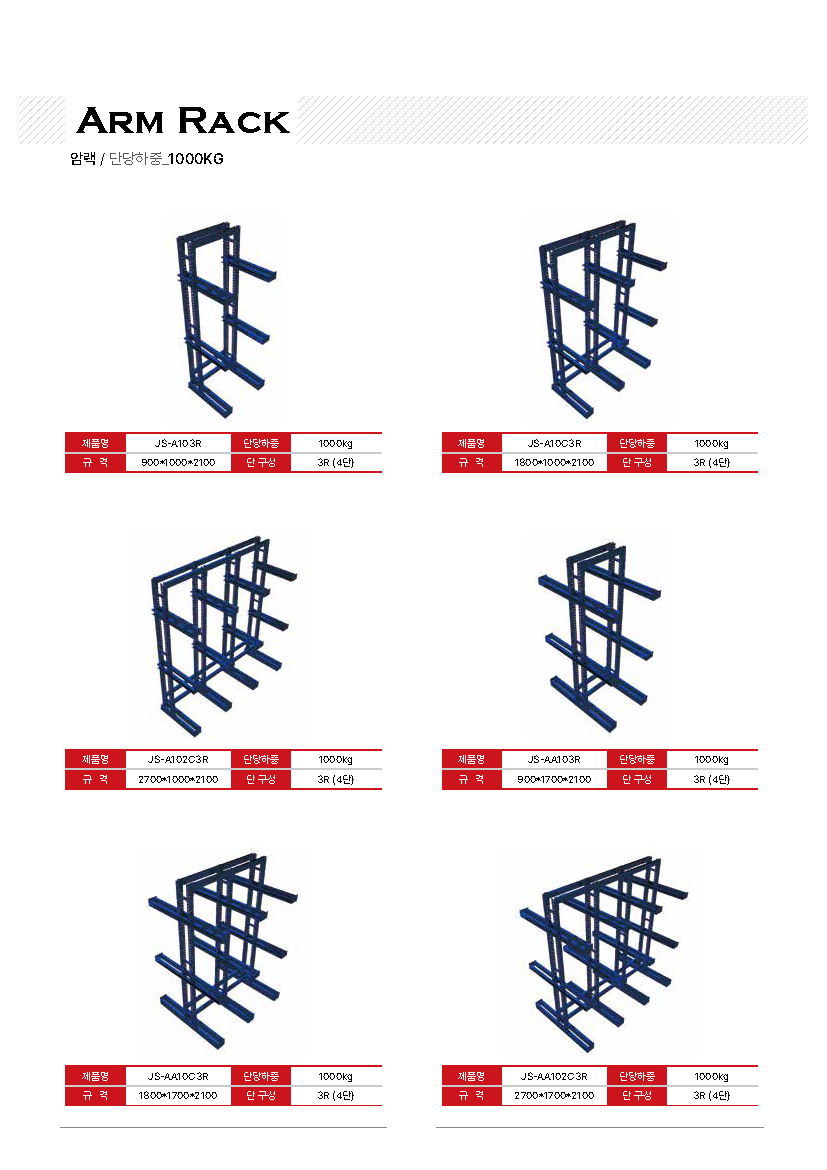 ARM RACK

암랙 / 단당하중_1000KG

| 제품명 | JS-A103R | 단당하중 | 1000kg |
|---|---|---|---|
| 규 격 | 900*1000*2100 | 단 구성 | 3R (4단) |

| 제품명 | JS-A10C3R | 단당하중 | 1000kg |
|---|---|---|---|
| 규 격 | 1800*1000*2100 | 단 구성 | 3R (4단) |

| 제품명 | JS-A102C3R | 단당하중 | 1000kg |
|---|---|---|---|
| 규 격 | 2700*1000*2100 | 단 구성 | 3R (4단) |

| 제품명 | JS-AA103R | 단당하중 | 1000kg |
|---|---|---|---|
| 규 격 | 900*1700*2100 | 단 구성 | 3R (4단) |

| 제품명 | JS-AA10C3R | 단당하중 | 1000kg |
|---|---|---|---|
| 규 격 | 1800*1700*2100 | 단 구성 | 3R (4단) |

| 제품명 | JS-AA102C3R | 단당하중 | 1000kg |
|---|---|---|---|
| 규 격 | 2700*1700*2100 | 단 구성 | 3R (4단) |