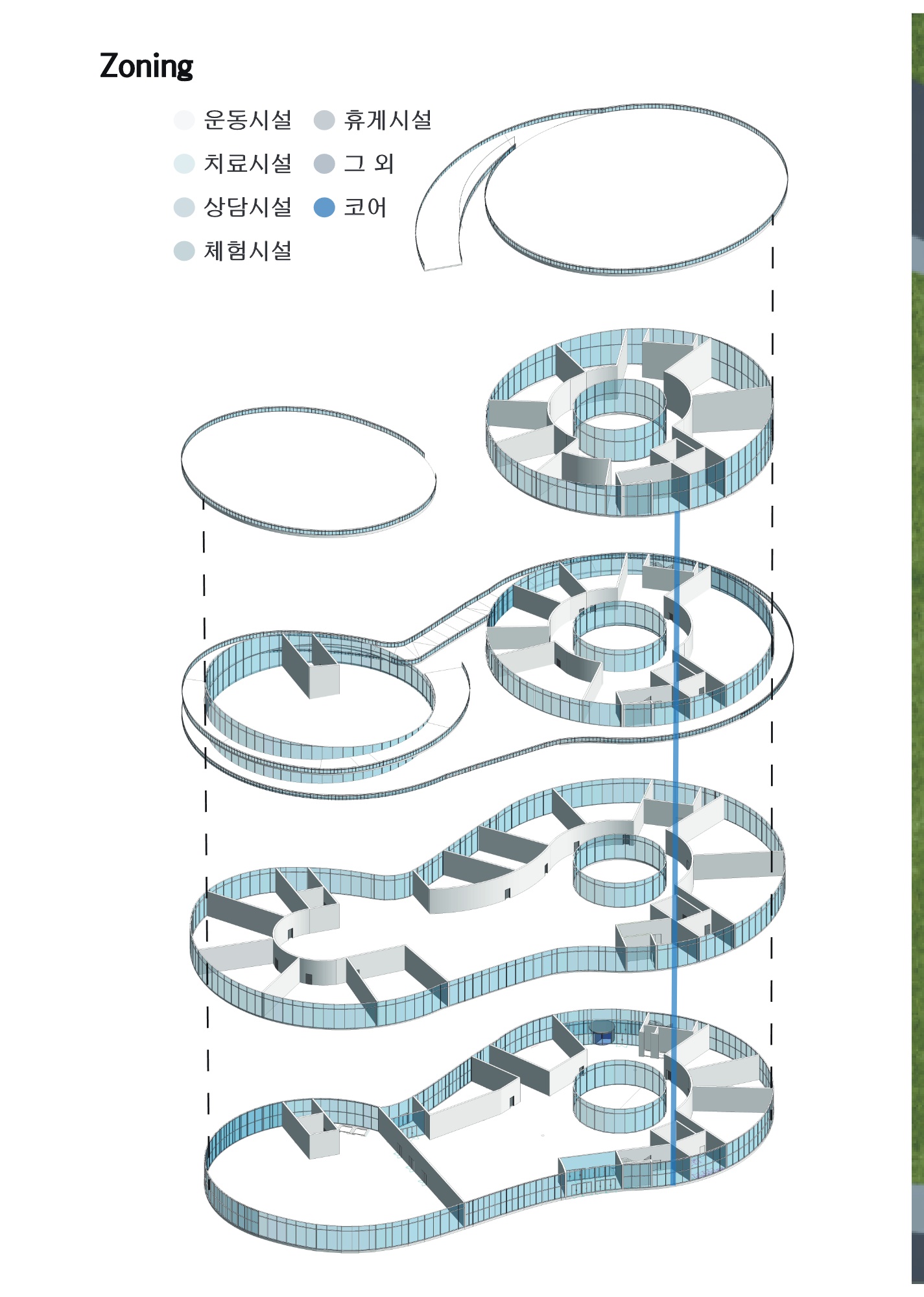 Zoning

운동시설
치료시설
상담시설
체험시설

휴게시설
그 외
코어