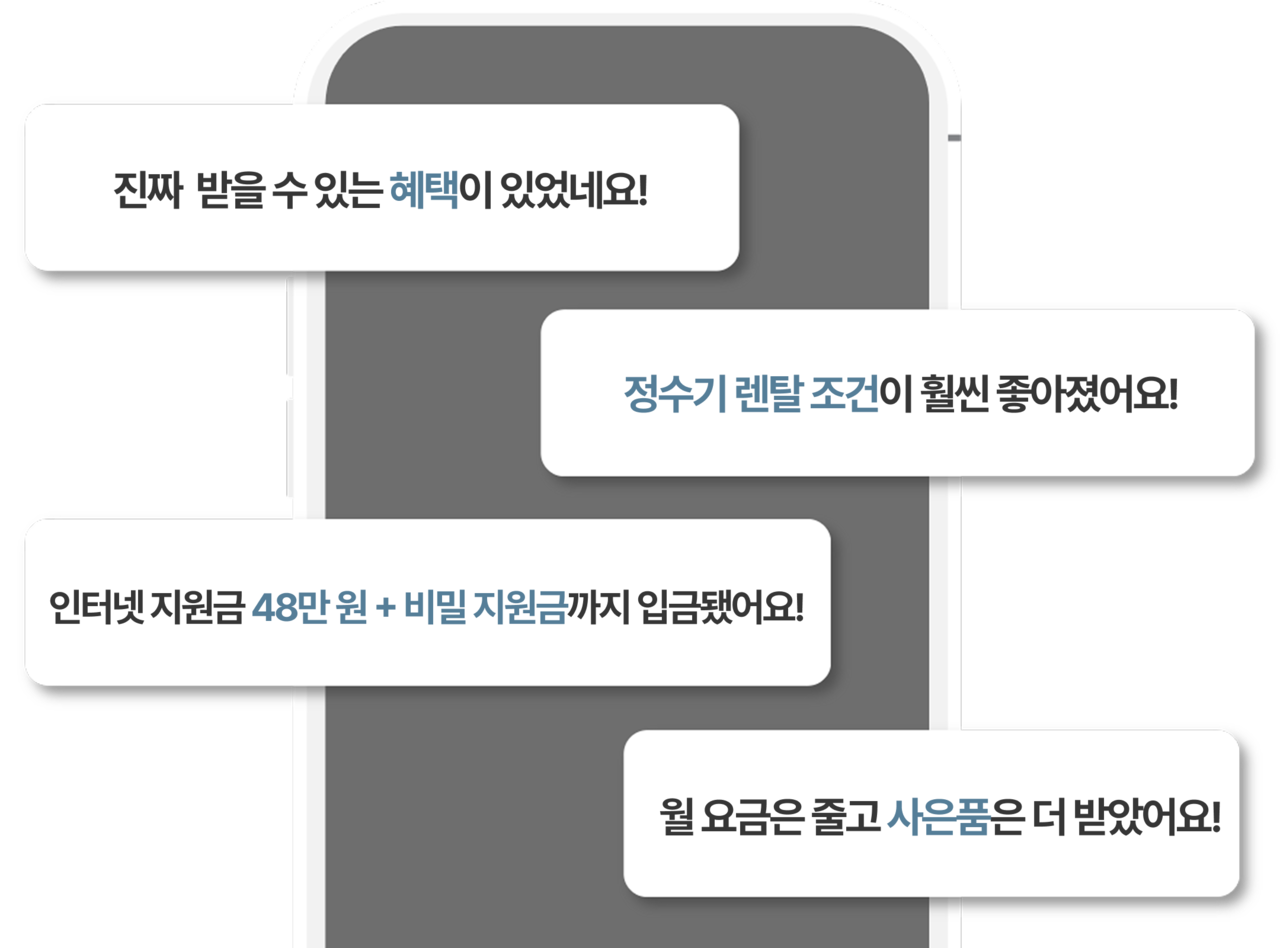 진짜 받을 수 있는 혜택이 있었네요!

정수기 렌탈 조건이 훨씬 좋아졌어요!

인터넷 지원금 48만 원 + 비밀 지원금까지 입금됐어요!

월 요금은 줄고 사은품은 더 받았어요!