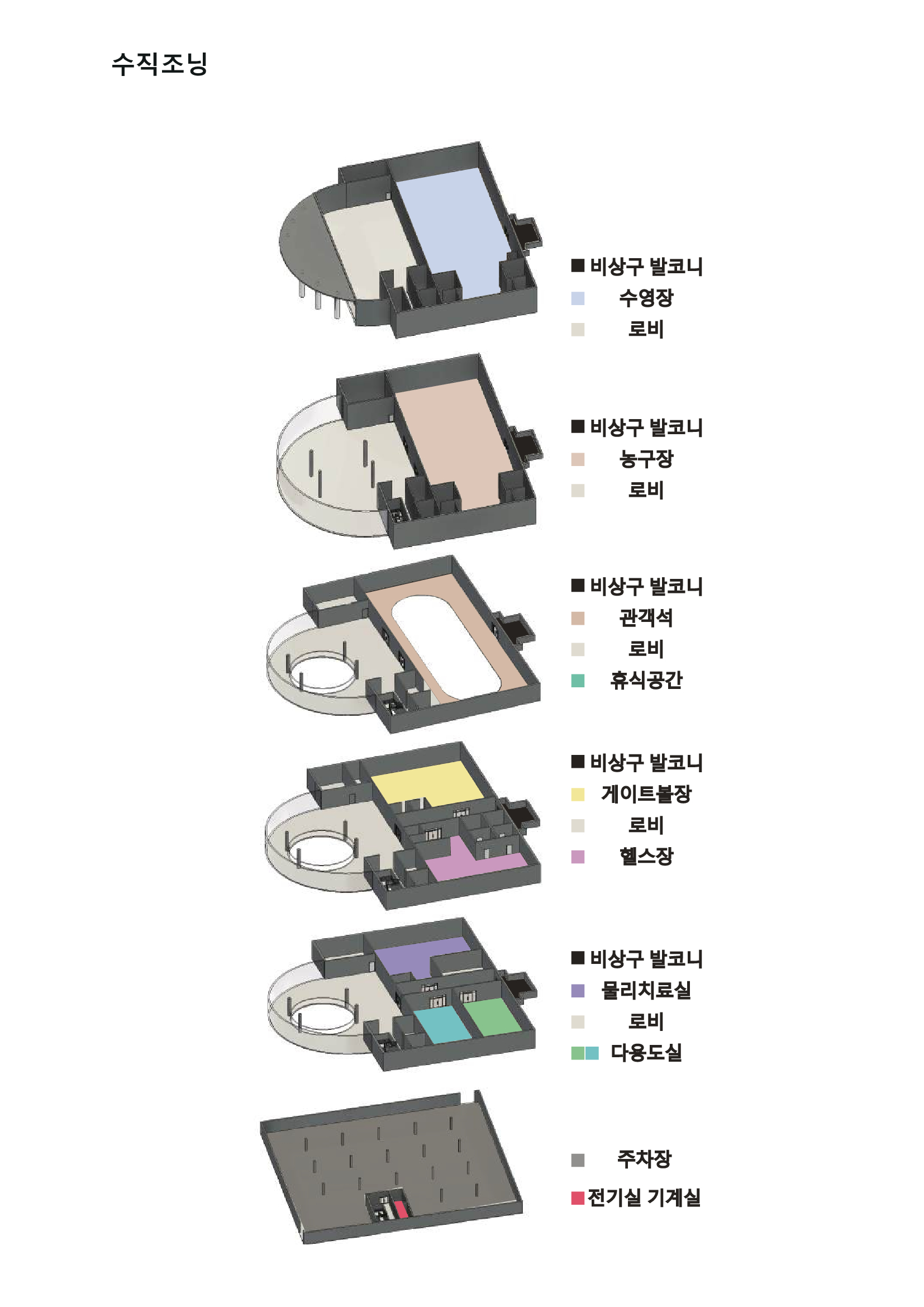 수직조닝

비상구 발코니
수영장
로비

비상구 발코니
농구장
로비

비상구 발코니
관객석
로비
휴식공간

비상구 발코니
게이트볼장
로비
헬스장

비상구 발코니
물리치료실
로비
다용도실

주차장
전기실 기계실