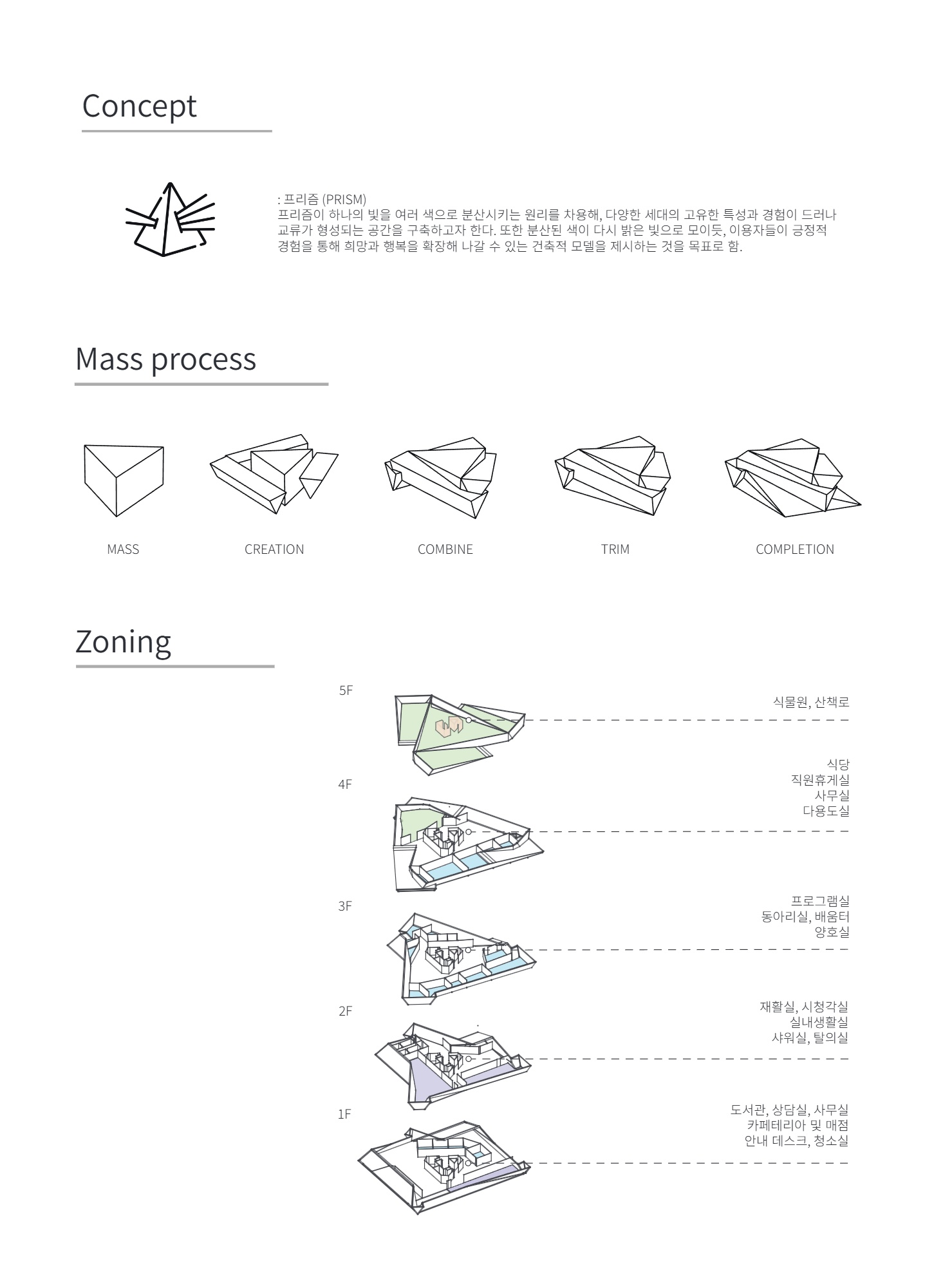 Concept

: 프리즘 (PRISM)
프리즘이 하나의 빛을 여러 색으로 분산시키는 원리를 차용해, 다양한 세대의 고유한 특성과 경험이 드러나 교류가 형성되는 공간을 구축하고자 한다. 또한 분산된 색이 다시 밝은 빛으로 모이듯, 이용자들이 긍정적 경험을 통해 희망과 행복을 확장해 나갈 수 있는 건축적 모델을 제시하는 것을 목표로 함.

Mass process

MASS

CREATION

COMBINE

TRIM

COMPLETION

Zoning

5F

식물원, 산책로

4F

식당
직원휴게실
사무실
다용도실

3F

프로그램실
동아리실, 배움터
양호실

2F

재활실, 시청각실
실내생활실
샤워실, 탈의실

1F

도서관, 상담실, 사무실
카페테리아 및 매점
안내 데스크, 청소실