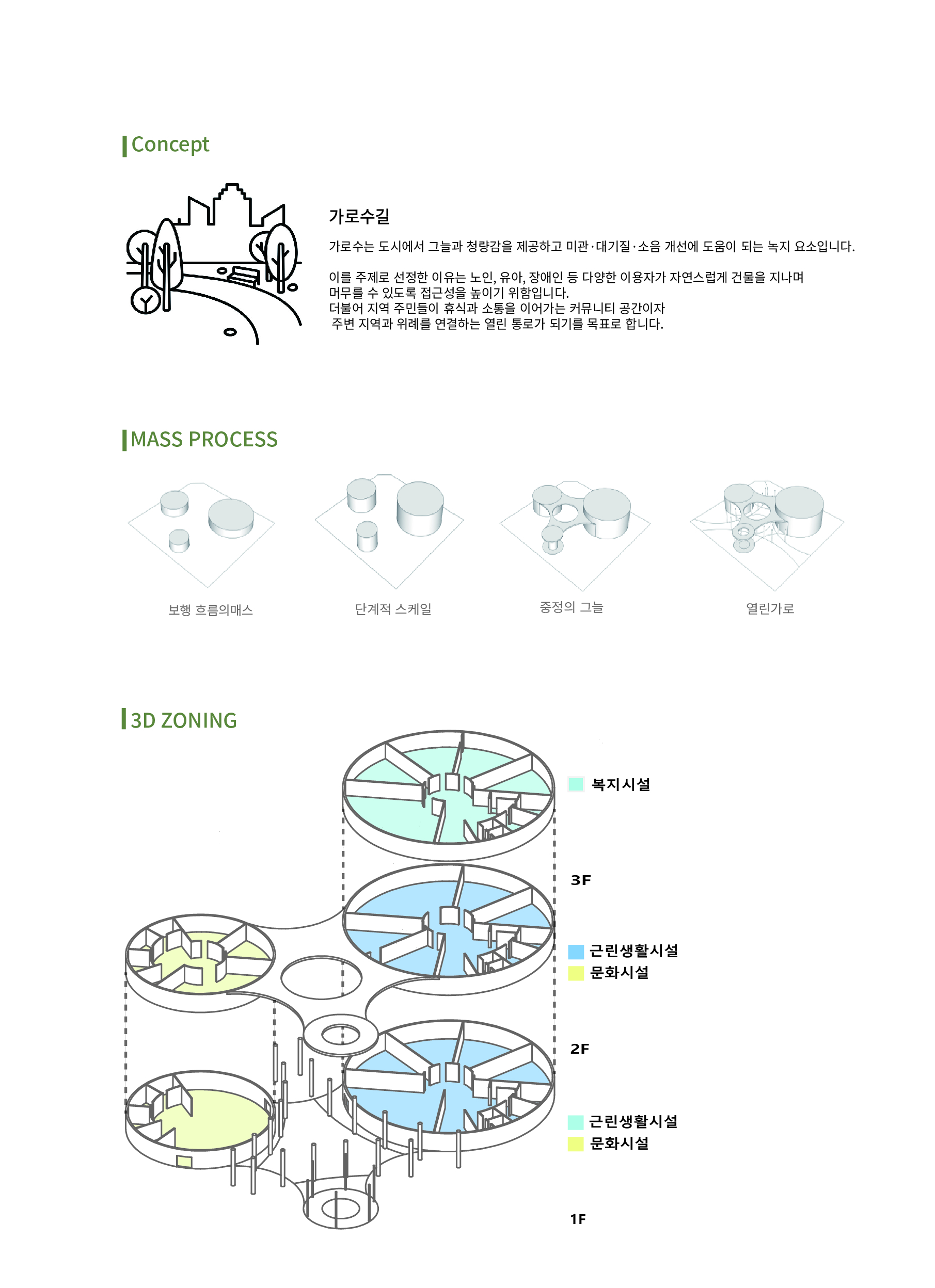 Concept

가로수길

가로수는 도시에서 그늘과 청량감을 제공하고 미관·대기질·소음 개선에 도움이 되는 녹지 요소입니다.

이를 주제로 선정한 이유는 노인, 유아, 장애인 등 다양한 이용자가 자연스럽게 건물을 지나며 머무를 수 있도록 접근성을 높이기 위함입니다.
더불어 지역 주민들이 휴식과 소통을 이어가는 커뮤니티 공간이자 주변 지역과 위례를 연결하는 열린 통로가 되기를 목표로 합니다.

MASS PROCESS

보행 흐름의매스

단계적 스케일

중정의 그늘

열린가로

3D ZONING

복지시설

3F

근린생활시설
문화시설

2F

근린생활시설
문화시설

1F