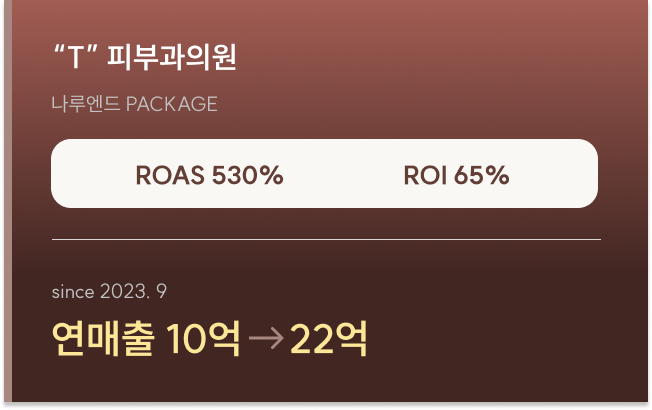 "T" 피부과의원

나루엔드 PACKAGE

ROAS 530% ROI 65%

since 2023. 9

연매출 10억 → 22억