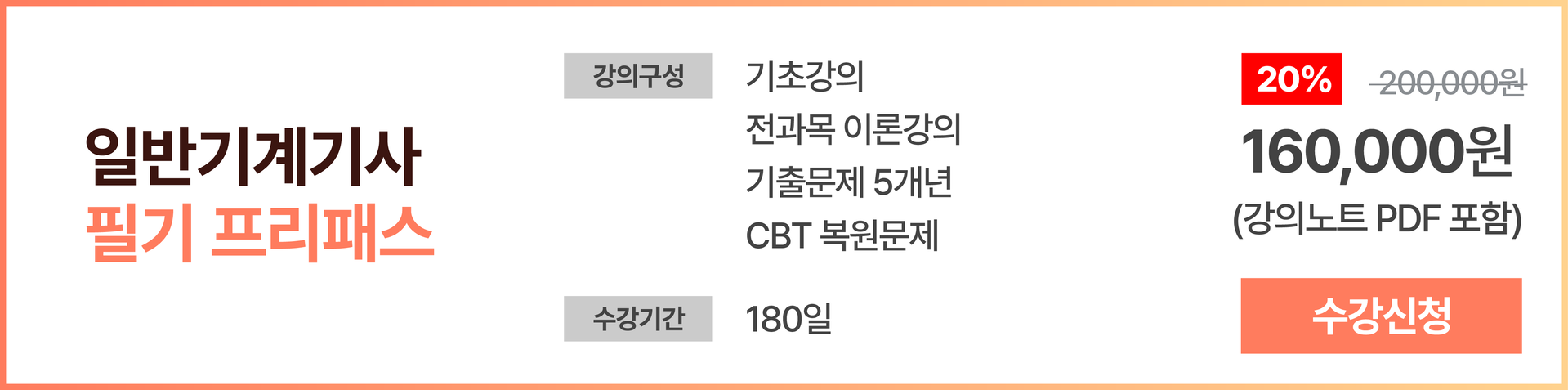 일반기계기사
필기 프리패스

강의구성
기초강의
전과목 이론강의
기출문제 5개년
CBT 복원문제

수강기간
180일

20%
200,000원
160,000원
(강의노트 PDF 포함)
수강신청