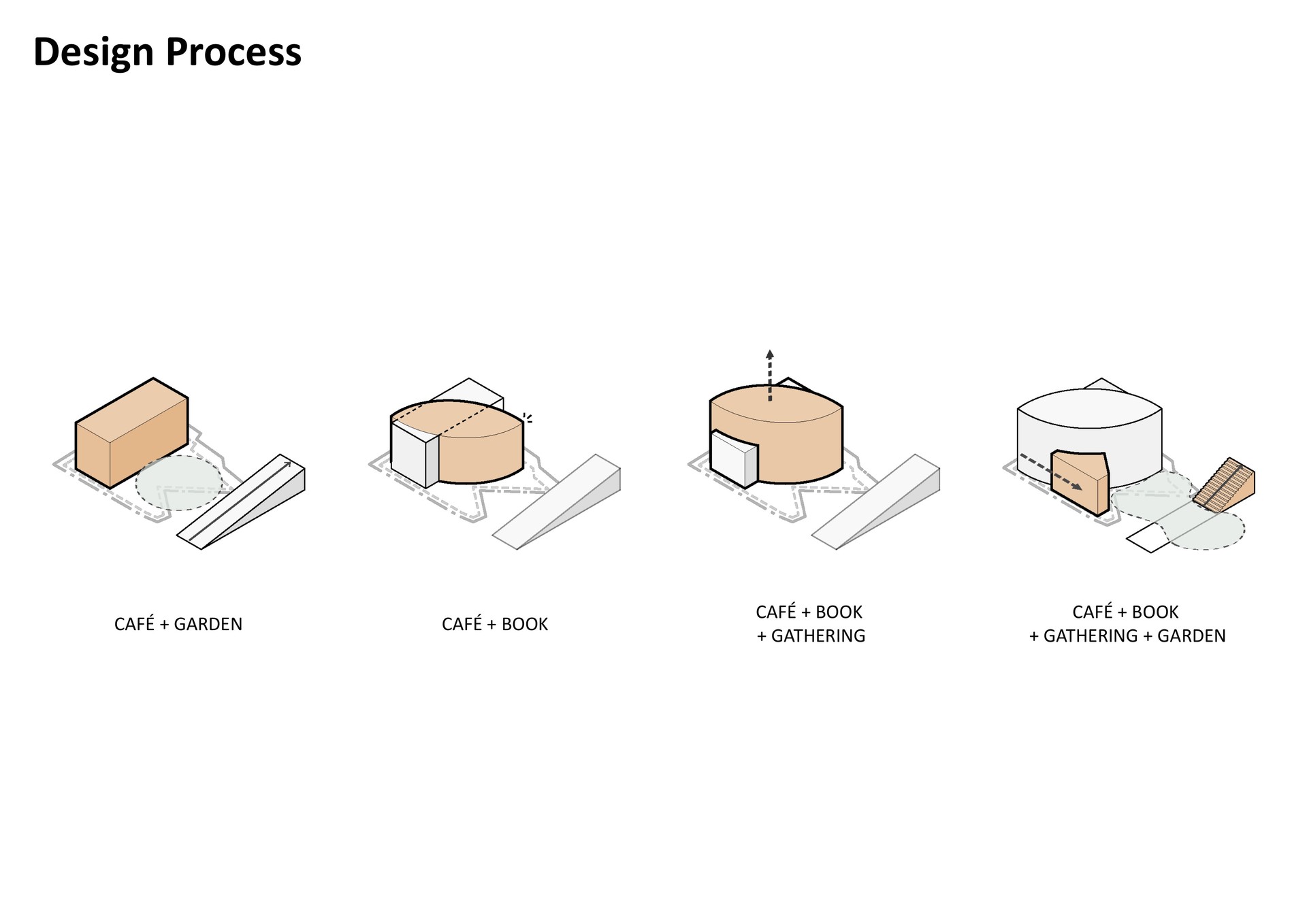 Design Process

CAFÉ + GARDEN

CAFÉ + BOOK

CAFÉ + BOOK
+ GATHERING

CAFÉ + BOOK
+ GATHERING + GARDEN