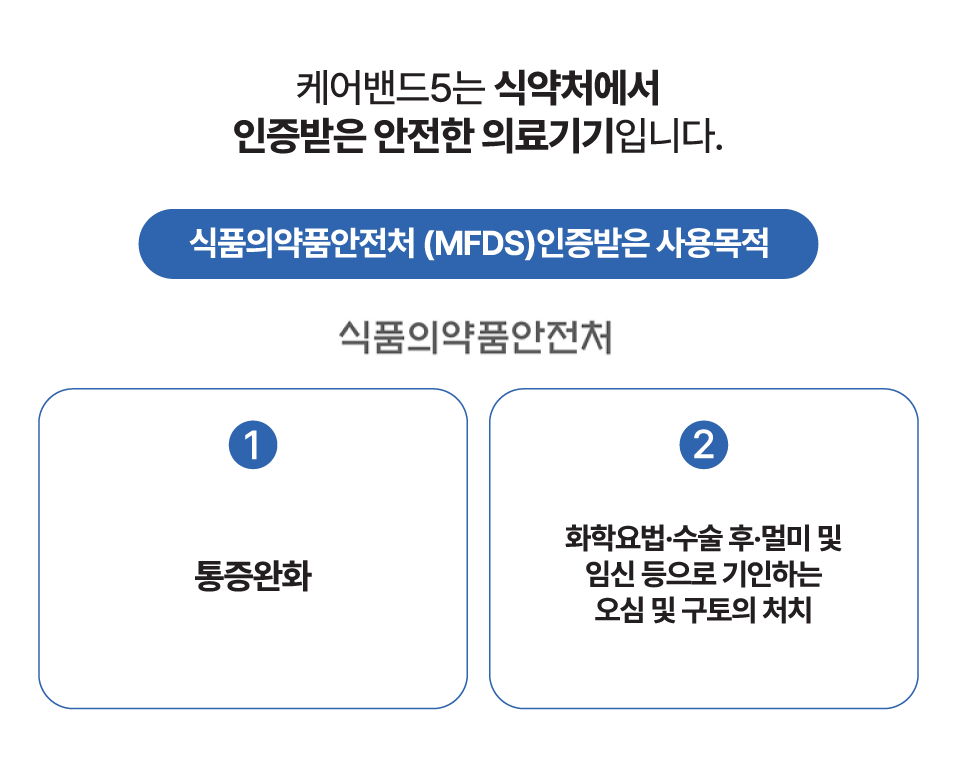 케어밴드5는 식약처에서
인증받은 안전한 의료기기입니다.

식품의약품안전처 (MFDS)인증받은 사용목적

식품의약품안전처

1

통증완화

2

화학요법·수술 후·멀미 및
임신 등으로 기인하는
오심 및 구토의 처치