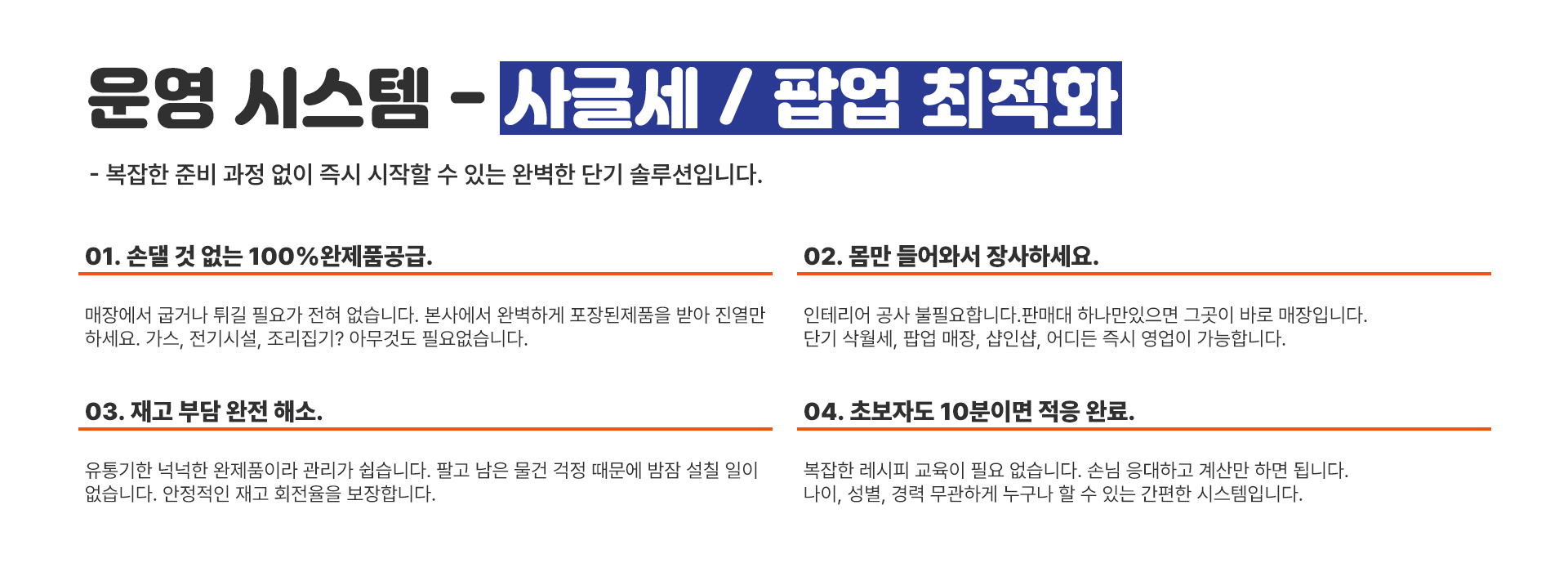 운영 시스템 - 사글세 / 팝업 최적화

- 복잡한 준비 과정 없이 즉시 시작할 수 있는 완벽한 단기 솔루션입니다.

01. 손댈 것 없는 100%완제품공급.

매장에서 굽거나 튀길 필요가 전혀 없습니다. 본사에서 완벽하게 포장된제품을 받아 진열만 하세요. 가스, 전기시설, 조리집기? 아무것도 필요없습니다.

02. 몸만 들어와서 장사하세요.

인테리어 공사 불필요합니다.판매대 하나만있으면 그곳이 바로 매장입니다. 단기 삭월세, 팝업 매장, 샵인샵, 어디든 즉시 영업이 가능합니다.

03. 재고 부담 완전 해소.

유통기한 넉넉한 완제품이라 관리가 쉽습니다. 팔고 남은 물건 걱정 때문에 밤잠 설칠 일이 없습니다. 안정적인 재고 회전율을 보장합니다.

04. 초보자도 10분이면 적응 완료.

복잡한 레시피 교육이 필요 없습니다. 손님 응대하고 계산만 하면 됩니다. 나이, 성별, 경력 무관하게 누구나 할 수 있는 간편한 시스템입니다.