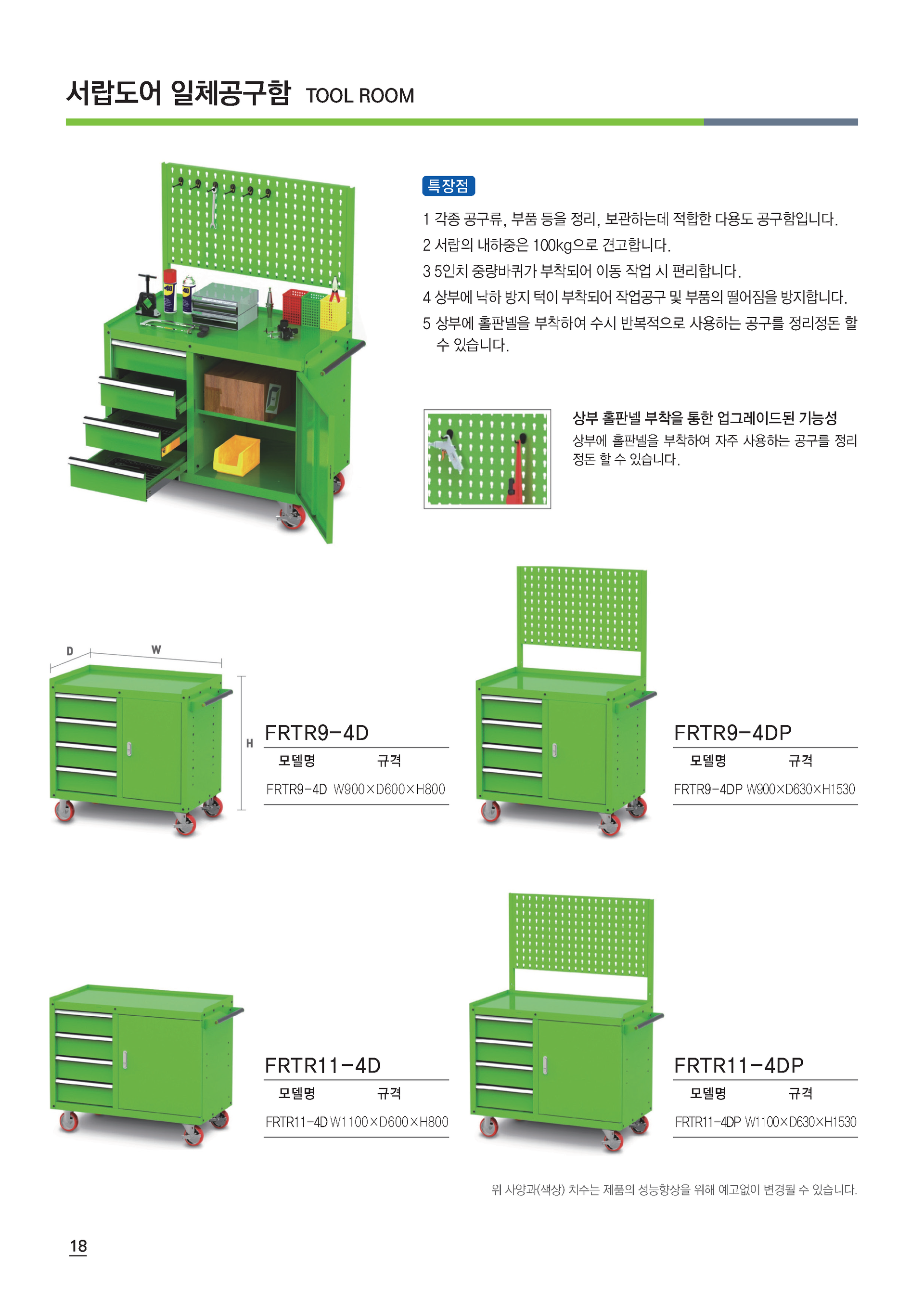 서랍도어 일체공구함 TOOL ROOM

특장점

1 각종 공구류, 부품 등을 정리, 보관하는데 적합한 다용도 공구함입니다.
2 서랍의 내하중은 100kg으로 견고합니다.
3 5인치 중량바퀴가 부착되어 이동 작업 시 편리합니다.
4 상부에 낙하 방지 턱이 부착되어 작업공구 및 부품의 떨어짐을 방지합니다.
5 상부에 홀판넬을 부착하여 수시 반복적으로 사용하는 공구를 정리정돈 할 수 있습니다.

상부 홀판넬 부착을 통한 업그레이드된 기능성
상부에 홀판넬을 부착하여 자주 사용하는 공구를 정리 정돈 할 수 있습니다.

D W H

FRTR9-4D
| 모델명 | 규격 |
|---|---|
| FRTR9-4D | W900×D600×H800 |

FRTR9-4DP
| 모델명 | 규격 |
|---|---|
| FRTR9-4DP | W900×D630×H1530 |

FRTR11-4D
| 모델명 | 규격 |
|---|---|
| FRTR11-4D | W1100×D600×H800 |

FRTR11-4DP
| 모델명 | 규격 |
|---|---|
| FRTR11-4DP | W1100×D630×H1530 |

위 사양과(색상) 치수는 제품의 성능향상을 위해 예고없이 변경될 수 있습니다.

18