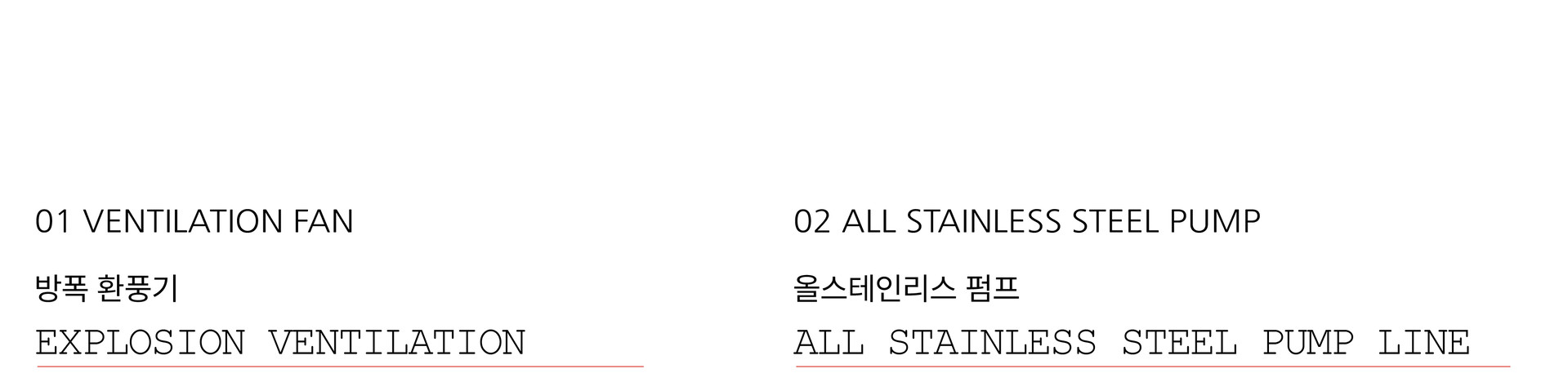 01 VENTILATION FAN

방폭 환풍기

EXPLOSION VENTILATION

02 ALL STAINLESS STEEL PUMP

올스테인리스 펌프

ALL STAINLESS STEEL PUMP LINE