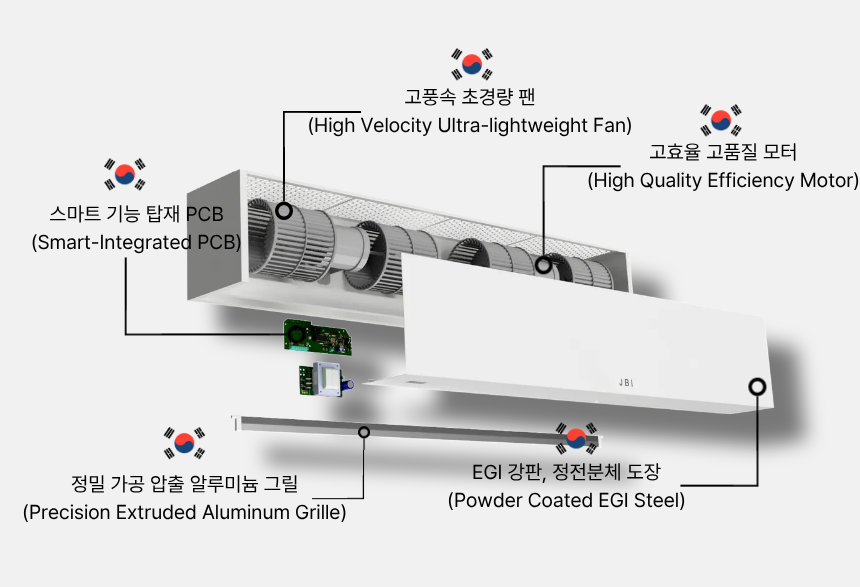 고풍속 초경량 팬
(High Velocity Ultra-lightweight Fan)

고효율 고품질 모터
(High Quality Efficiency Motor)

스마트 기능 탑재 PCB
(Smart-Integrated PCB)

JBI

정밀 가공 압출 알루미늄 그릴
(Precision Extruded Aluminum Grille)

EGI 강판, 정전분체 도장
(Powder Coated EGI Steel)