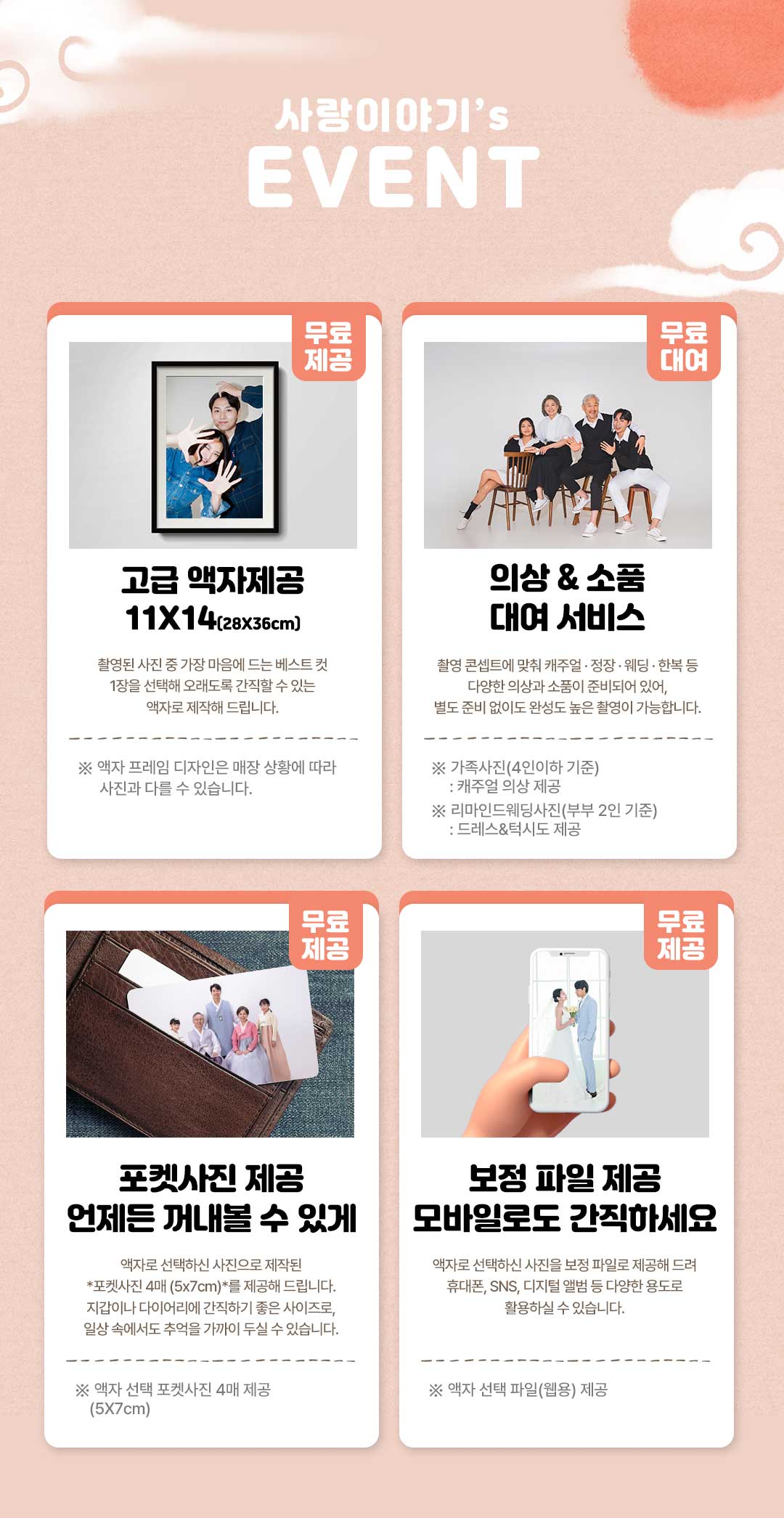 사랑이야기's
EVENT

무료
제공

고급 액자제공
11X14(28X36cm)

촬영된 사진 중 가장 마음에 드는 베스트 컷 1장을 선택해 오래도록 간직할 수 있는 액자로 제작해 드립니다.

※ 액자 프레임 디자인은 매장 상황에 따라 사진과 다를 수 있습니다.

무료
대여

의상 & 소품
대여 서비스

촬영 콘셉트에 맞춰 캐주얼 · 정장 · 웨딩 · 한복 등 다양한 의상과 소품이 준비되어 있어, 별도 준비 없이도 완성도 높은 촬영이 가능합니다.

※ 가족사진(4인이하 기준)
: 캐주얼 의상 제공
※ 리마인드웨딩사진(부부 2인 기준)
: 드레스&턱시도 제공

무료
제공

포켓사진 제공
언제든 꺼내볼 수 있게

액자로 선택하신 사진으로 제작된 *포켓사진 4매 (5x7cm)*를 제공해 드립니다. 지갑이나 다이어리에 간직하기 좋은 사이즈로, 일상 속에서도 추억을 가까이 두실 수 있습니다.

※ 액자 선택 포켓사진 4매 제공 (5X7cm)

무료
제공

보정 파일 제공
모바일로도 간직하세요

액자로 선택하신 사진을 보정 파일로 제공해 드려 휴대폰, SNS, 디지털 앨범 등 다양한 용도로 활용하실 수 있습니다.

※ 액자 선택 파일(웹용) 제공