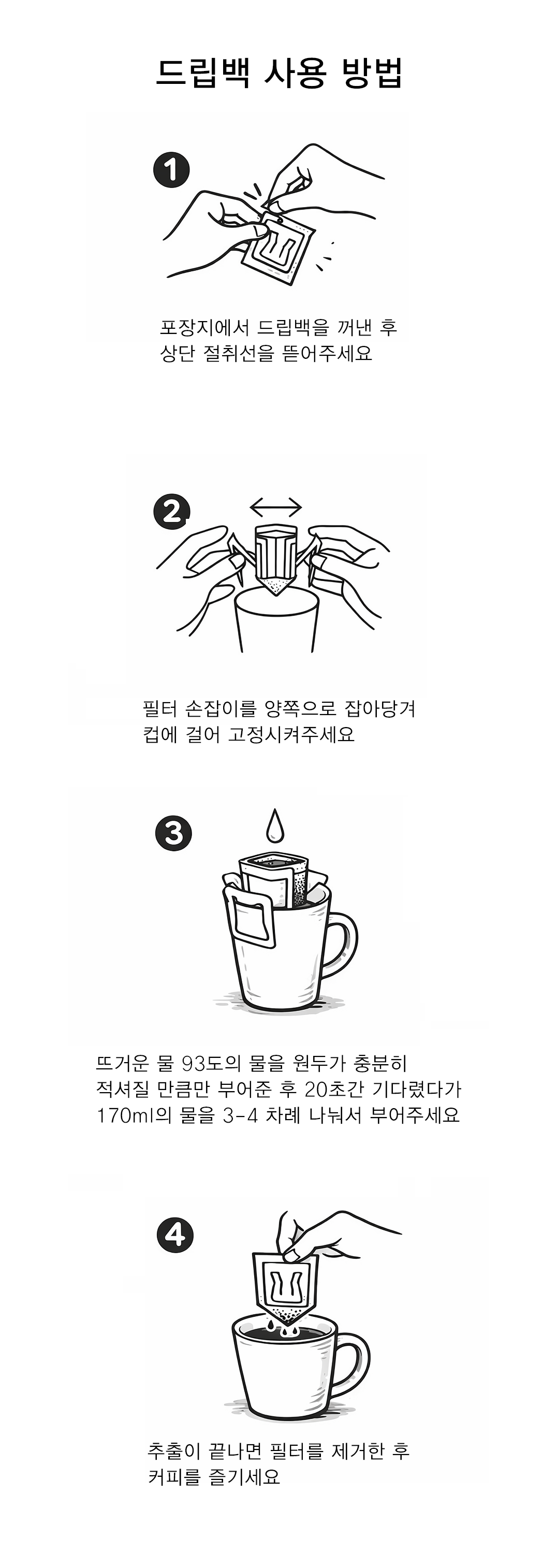 드립백 사용 방법

1

포장지에서 드립백을 꺼낸 후
상단 절취선을 뜯어주세요

2

필터 손잡이를 양쪽으로 잡아당겨
컵에 걸어 고정시켜주세요

3

뜨거운 물 93도의 물을 원두가 충분히
적셔질 만큼만 부어준 후 20초간 기다렸다가
170ml의 물을 3-4 차례 나눠서 부어주세요

4

추출이 끝나면 필터를 제거한 후
커피를 즐기세요