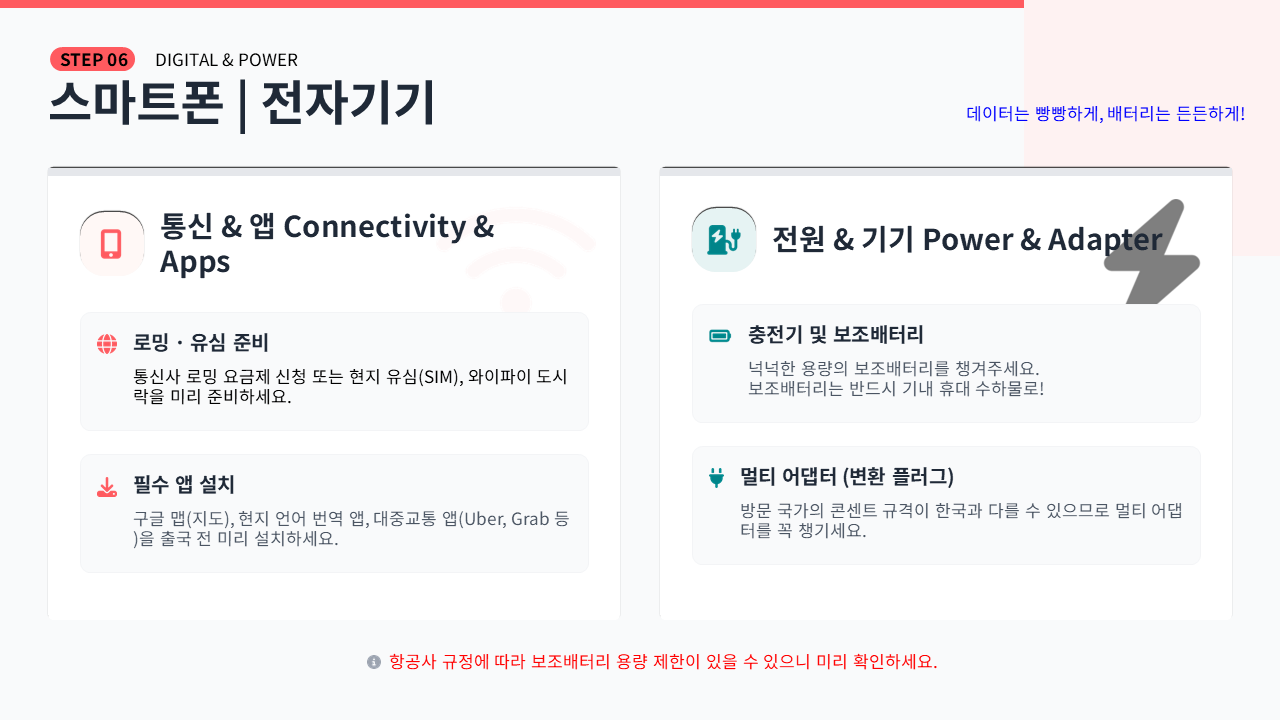 STEP 06 DIGITAL & POWER

스마트폰 | 전자기기

데이터는 빵빵하게, 배터리는 든든하게!

통신 & 앱 Connectivity & Apps

로밍 · 유심 준비

통신사 로밍 요금제 신청 또는 현지 유심(SIM), 와이파이 도시락을 미리 준비하세요.

필수 앱 설치

구글 맵(지도), 현지 언어 번역 앱, 대중교통 앱(Uber, Grab 등)을 출국 전 미리 설치하세요.

전원 & 기기 Power & Adapter

충전기 및 보조배터리

넉넉한 용량의 보조배터리를 챙겨주세요.
보조배터리는 반드시 기내 휴대 수하물로!

멀티 어댑터 (변환 플러그)

방문 국가의 콘센트 규격이 한국과 다를 수 있으므로 멀티 어댑터를 꼭 챙기세요.

항공사 규정에 따라 보조배터리 용량 제한이 있을 수 있으니 미리 확인하세요.