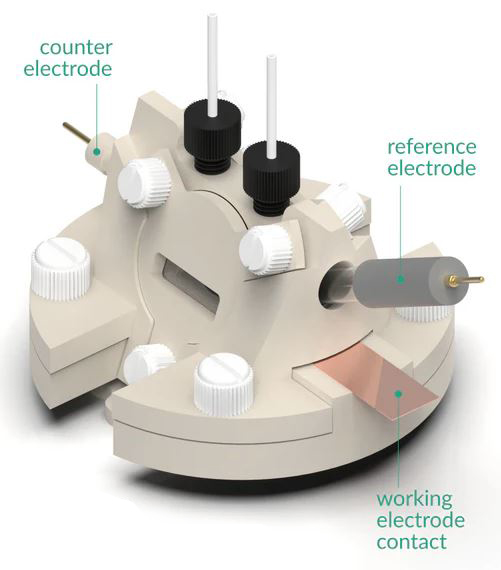 counter electrode

reference electrode

working electrode contact