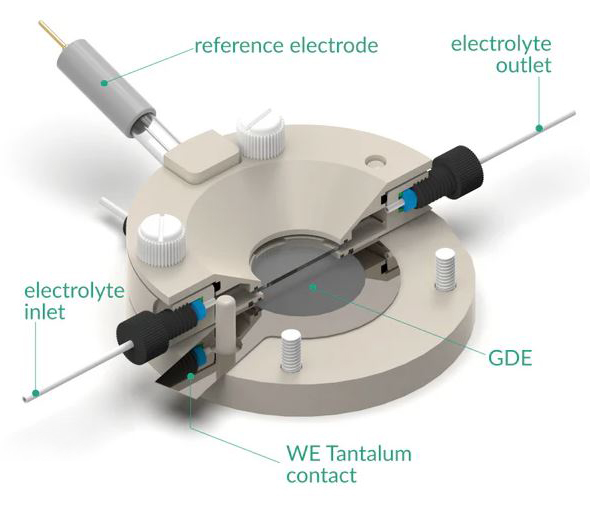 reference electrode

electrolyte outlet

electrolyte inlet

GDE

WE Tantalum contact