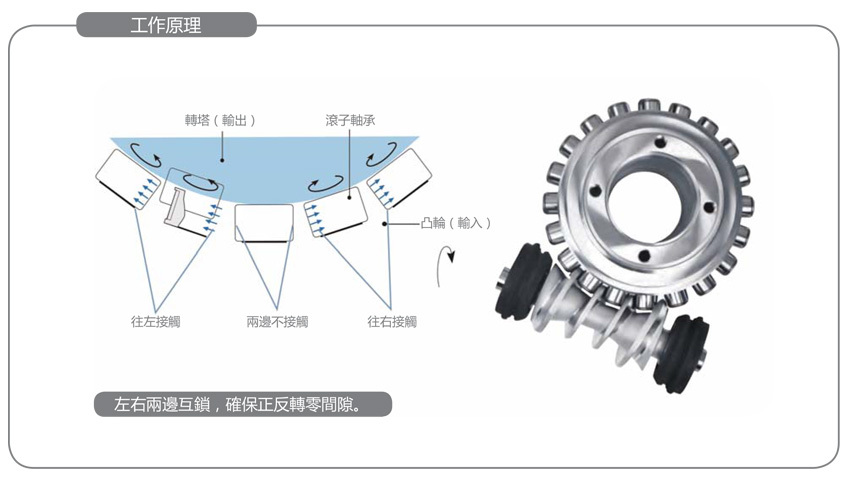 工作原理

轉塔（輸出）

滾子軸承

凸輪（輸入）

往左接觸

兩邊不接觸

往右接觸

左右兩邊互鎖，確保正反轉零間隙。