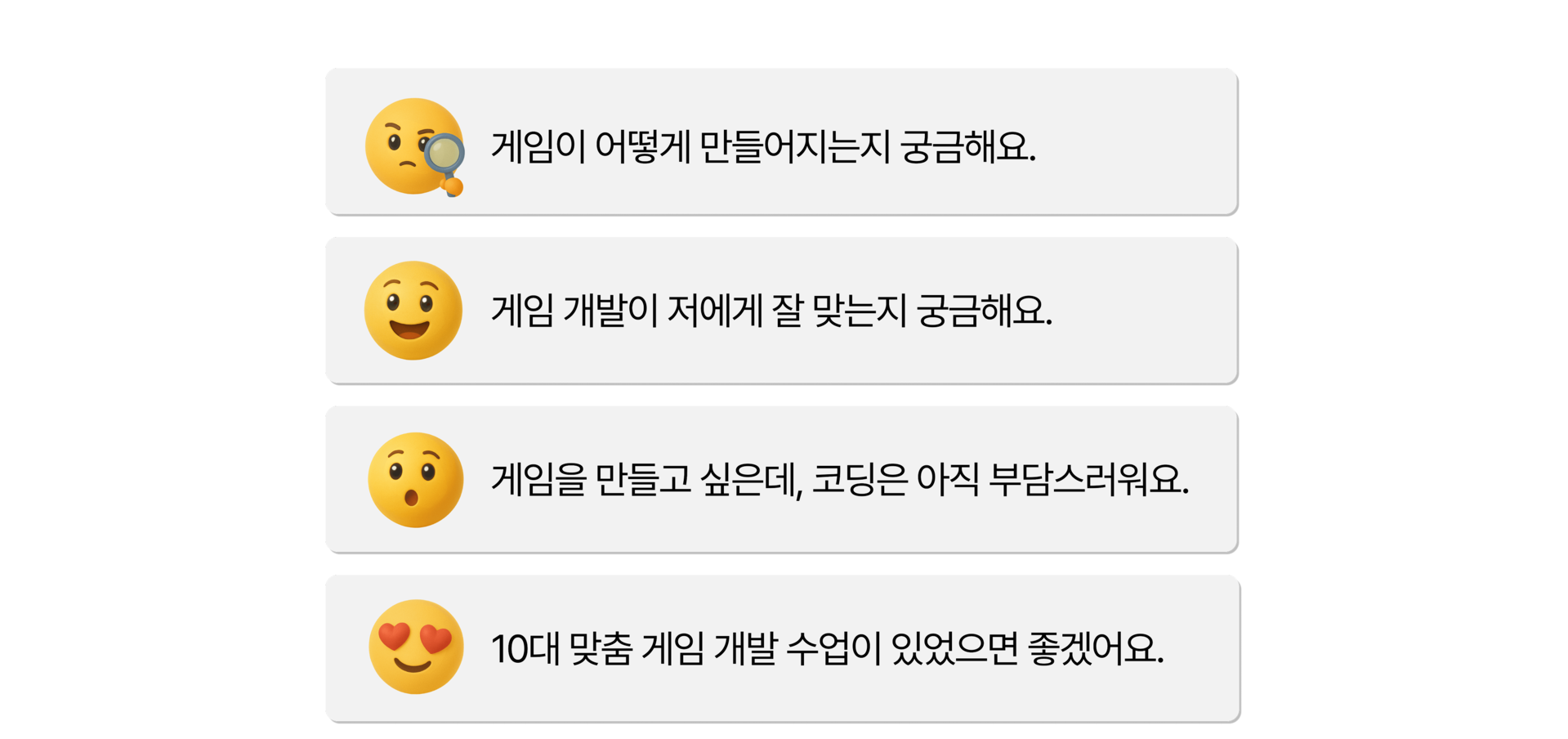 게임이 어떻게 만들어지는지 궁금해요.

게임 개발이 저에게 잘 맞는지 궁금해요.

게임을 만들고 싶은데, 코딩은 아직 부담스러워요.

10대 맞춤 게임 개발 수업이 있었으면 좋겠어요.