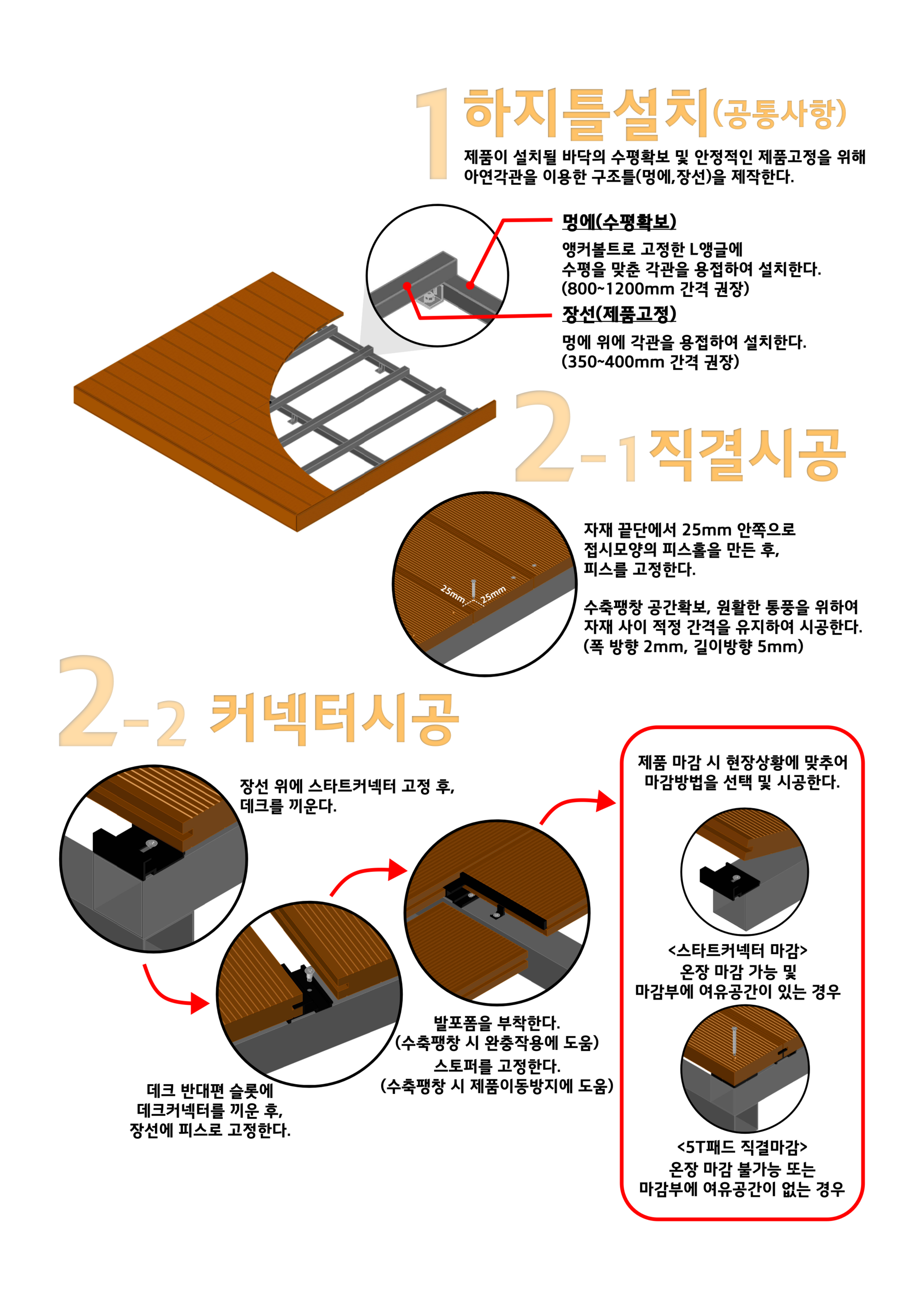 1 하지틀설치(공통사항)

제품이 설치될 바닥의 수평확보 및 안정적인 제품고정을 위해 아연각관을 이용한 구조틀(멍에,장선)을 제작한다.

멍에(수평확보)

앵커볼트로 고정한 L앵글에 수평을 맞춘 각관을 용접하여 설치한다. (800~1200mm 간격 권장)

장선(제품고정)

멍에 위에 각관을 용접하여 설치한다. (350~400mm 간격 권장)

2-1 직결시공

25mm 25mm

자재 끝단에서 25mm 안쪽으로 접시모양의 피스홀을 만든 후, 피스를 고정한다.

수축팽창 공간확보, 원활한 통풍을 위하여 자재 사이 적정 간격을 유지하여 시공한다. (폭 방향 2mm, 길이방향 5mm)

2-2 커넥터시공

장선 위에 스타트커넥터 고정 후, 데크를 끼운다.

데크 반대편 슬롯에 데크커넥터를 끼운 후, 장선에 피스로 고정한다.

발포폼을 부착한다. (수축팽창 시 완충작용에 도움)
스토퍼를 고정한다. (수축팽창 시 제품이동방지에 도움)

제품 마감 시 현장상황에 맞추어 마감방법을 선택 및 시공한다.

<스타트커넥터 마감>
온장 마감 가능 및 마감부에 여유공간이 있는 경우

<5T패드 직결마감>
온장 마감 불가능 또는 마감부에 여유공간이 없는 경우