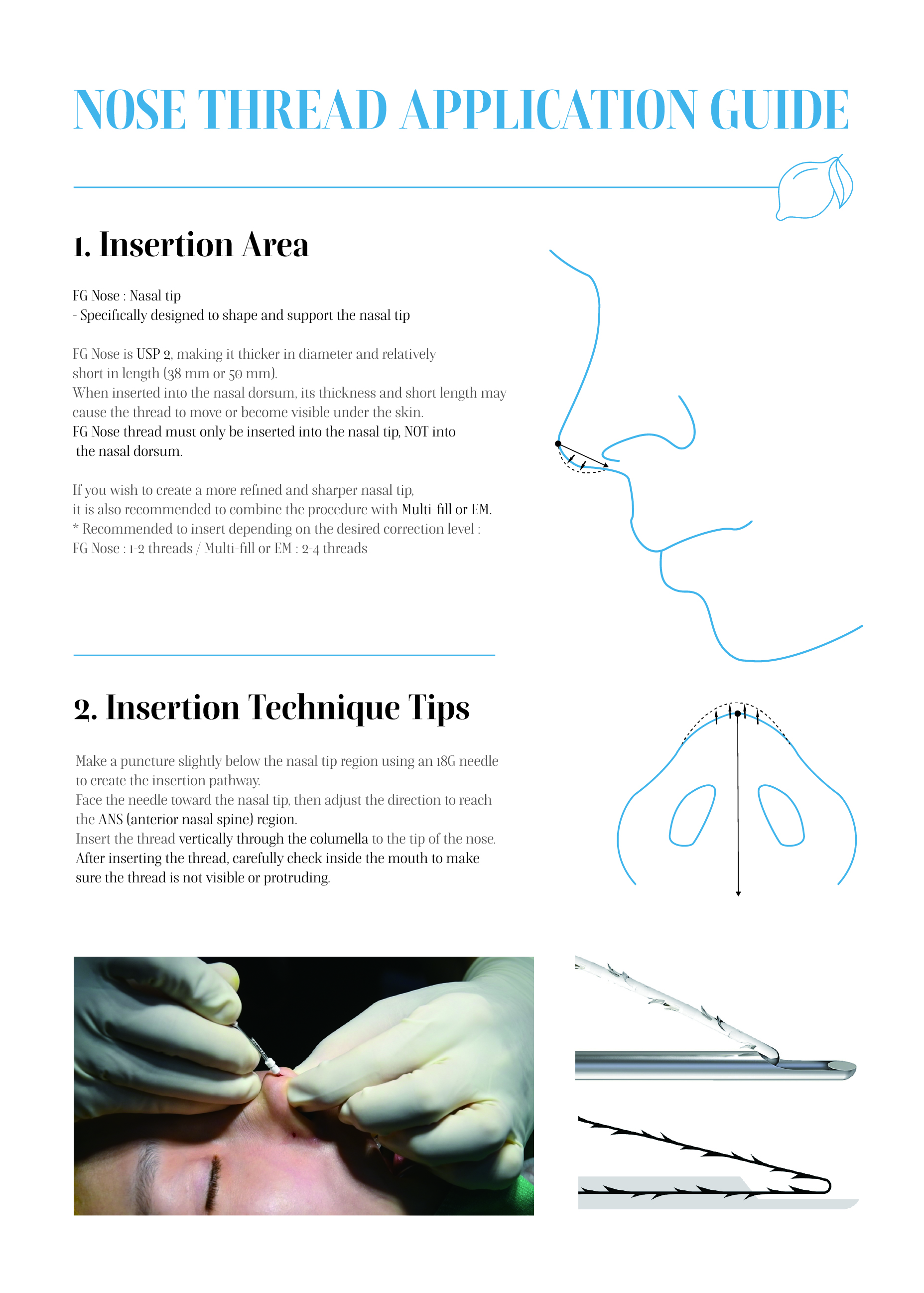 NOSE THREAD APPLICATION GUIDE

1. Insertion Area

FG Nose : Nasal tip
- Specifically designed to shape and support the nasal tip

FG Nose is USP 2, making it thicker in diameter and relatively short in length (38 mm or 50 mm).
When inserted into the nasal dorsum, its thickness and short length may cause the thread to move or become visible under the skin.
FG Nose thread must only be inserted into the nasal tip, NOT into the nasal dorsum.

If you wish to create a more refined and sharper nasal tip, it is also recommended to combine the procedure with Multi-fill or EM.
* Recommended to insert depending on the desired correction level :
FG Nose : 1-2 threads / Multi-fill or EM : 2-4 threads

2. Insertion Technique Tips

Make a puncture slightly below the nasal tip region using an 18G needle to create the insertion pathway.
Face the needle toward the nasal tip, then adjust the direction to reach the ANS (anterior nasal spine) region.
Insert the thread vertically through the columella to the tip of the nose.
After inserting the thread, carefully check inside the mouth to make sure the thread is not visible or protruding.